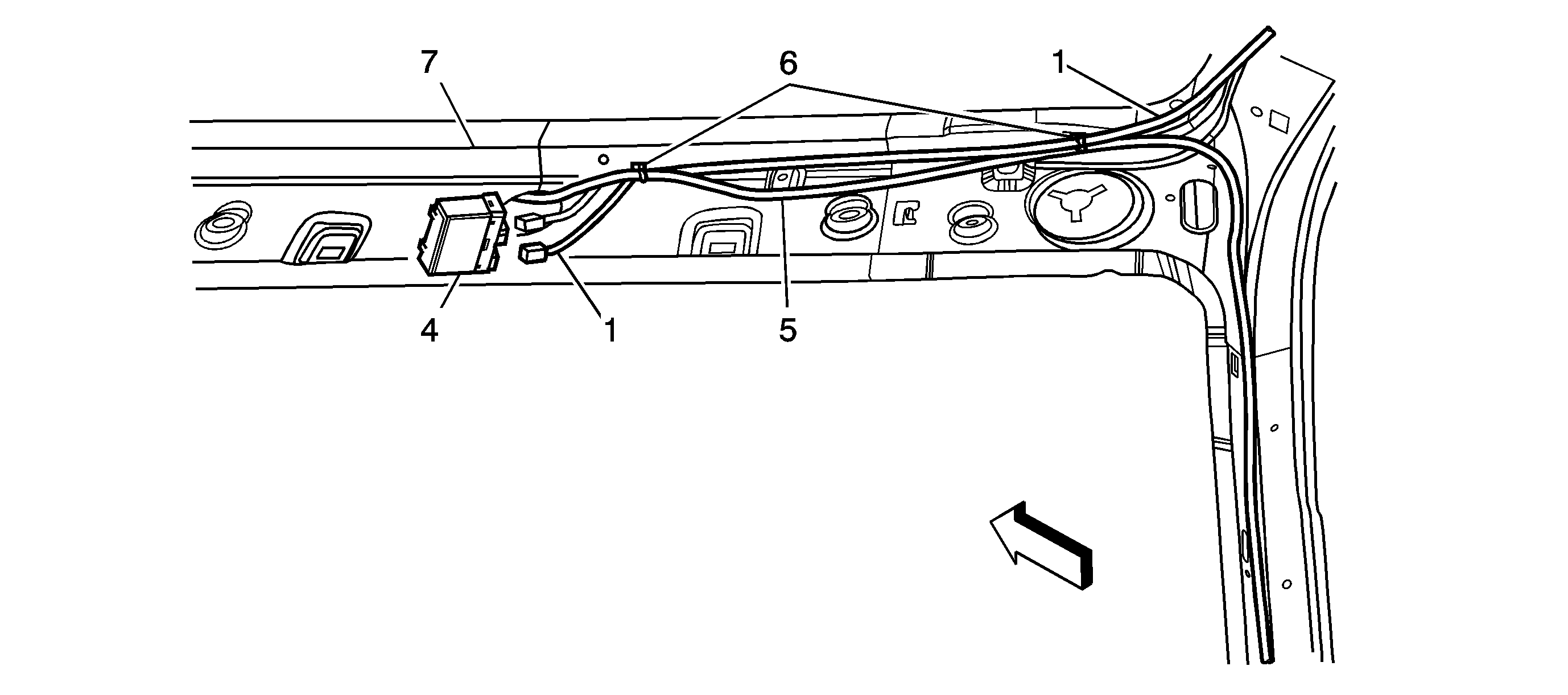 7
6
1
4
1
5