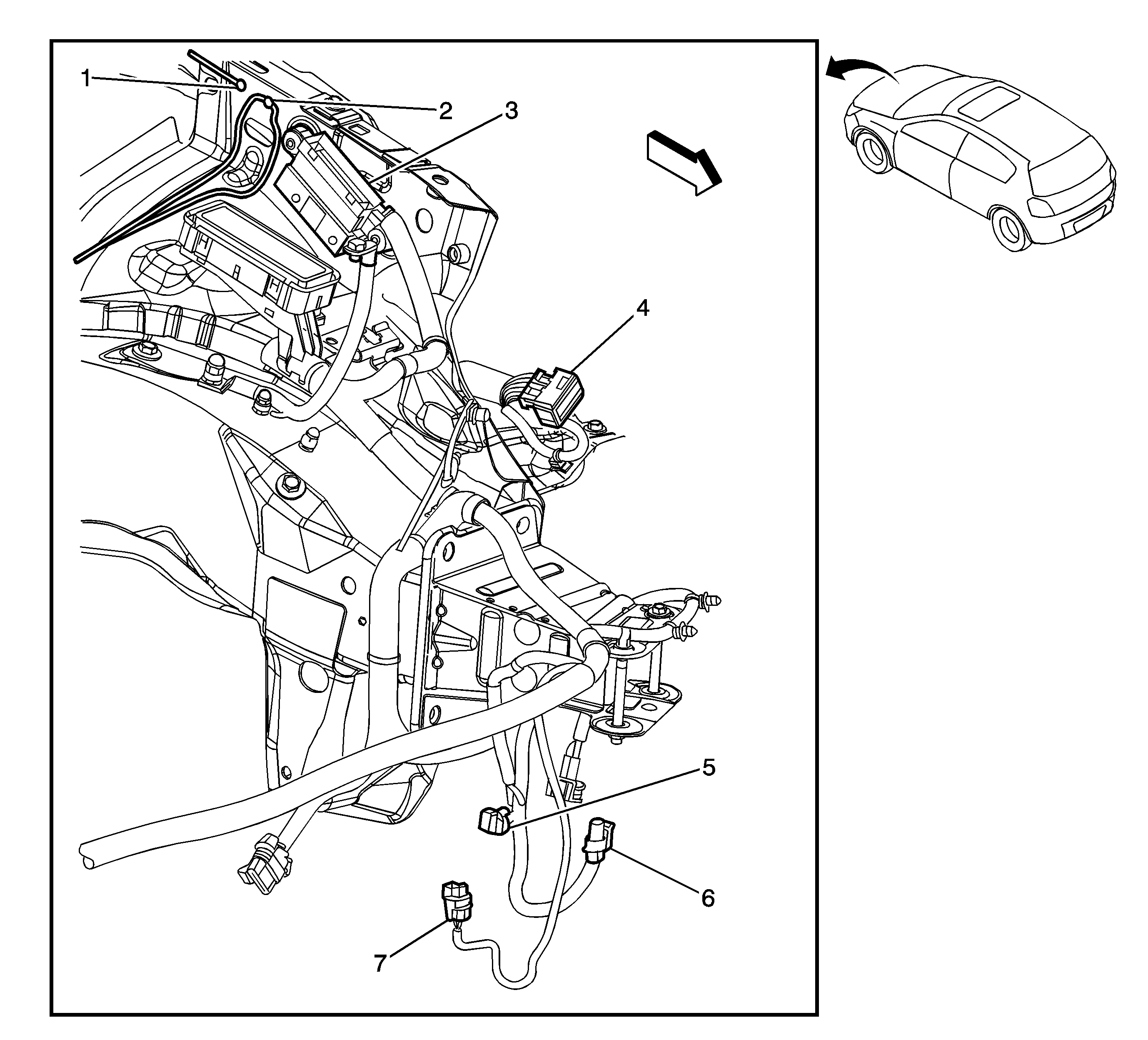 1
2
3
4
5
6
7