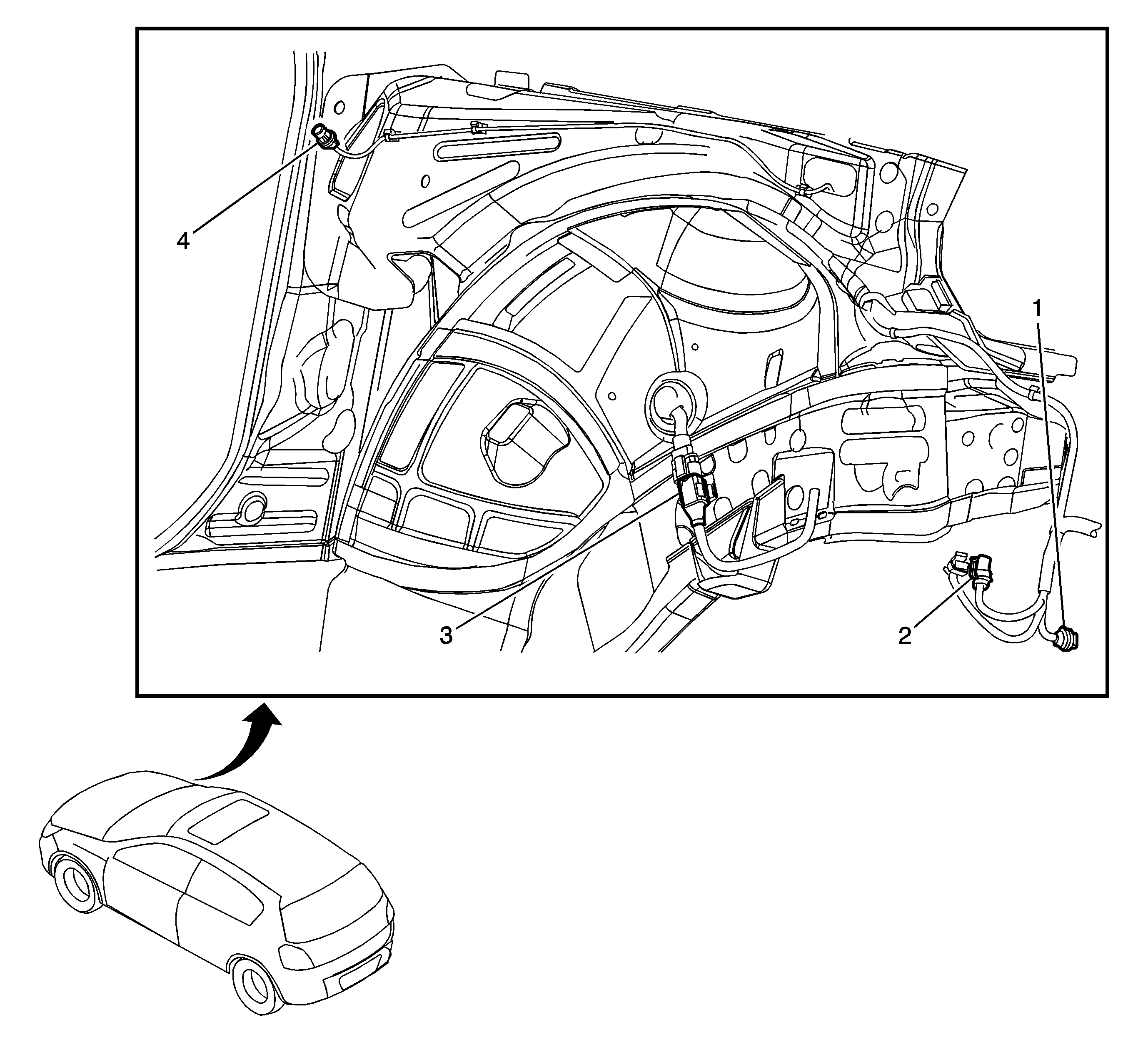 4
1
3
2