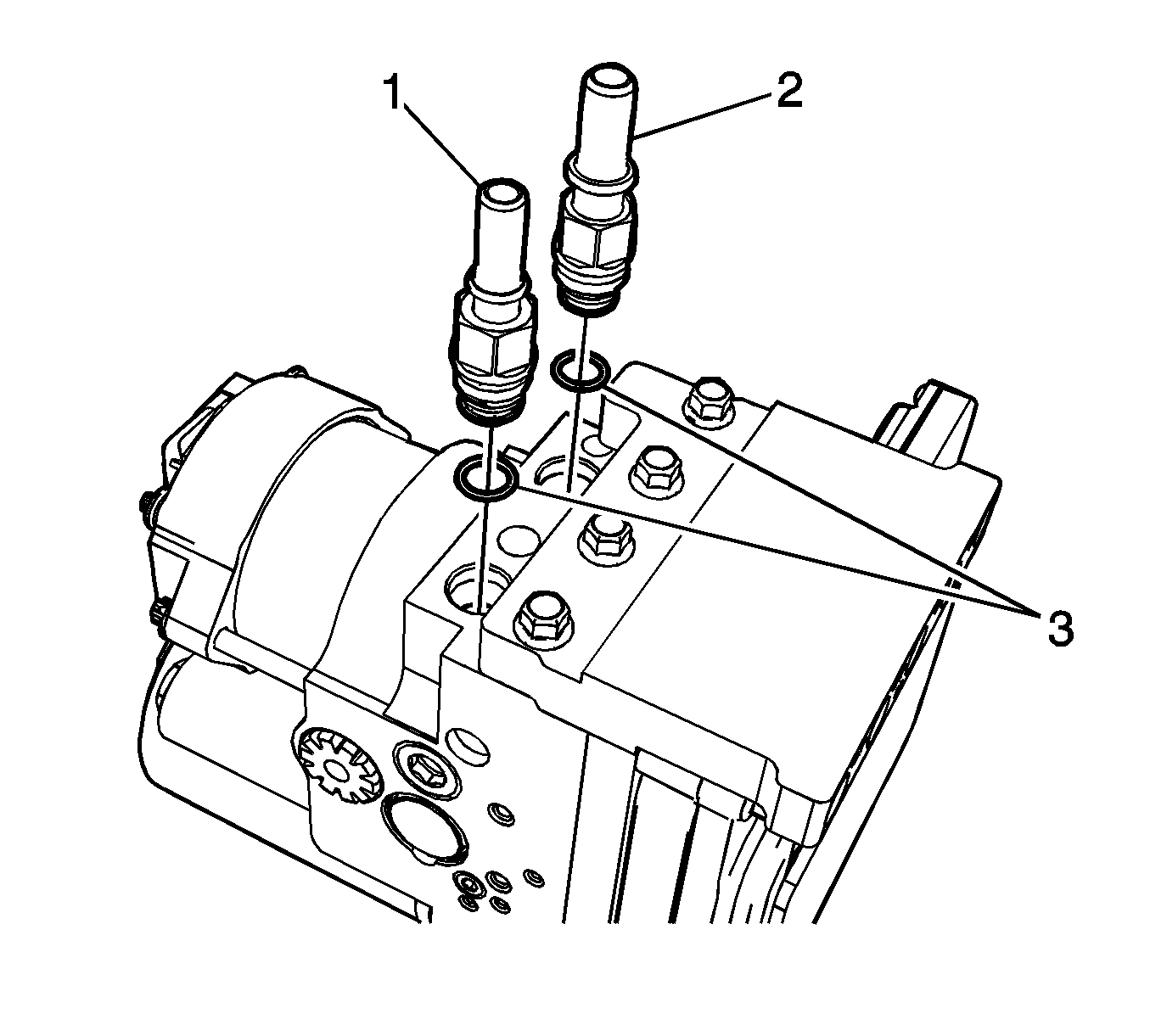 1
2
3