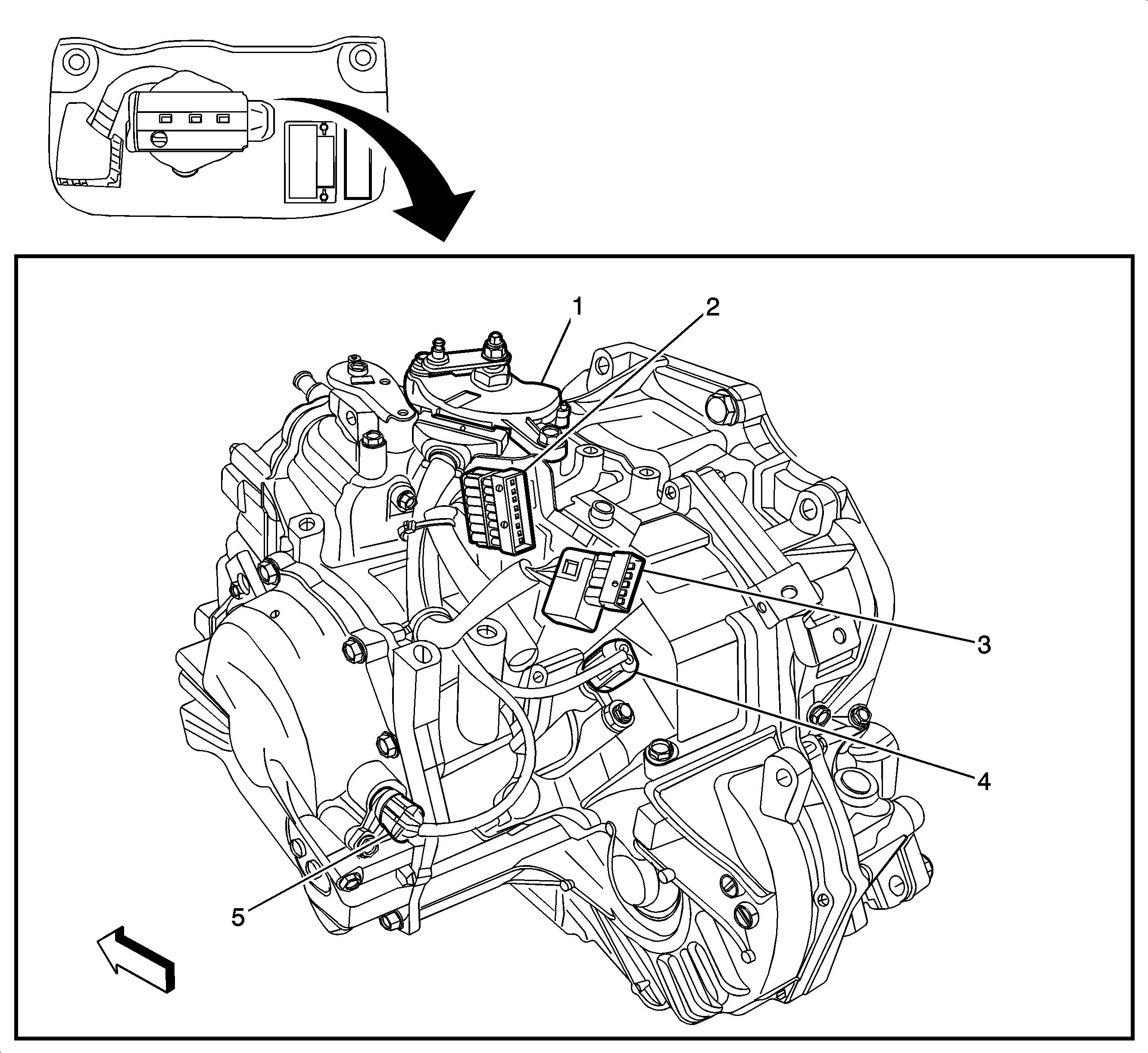 1
2
3
4
5