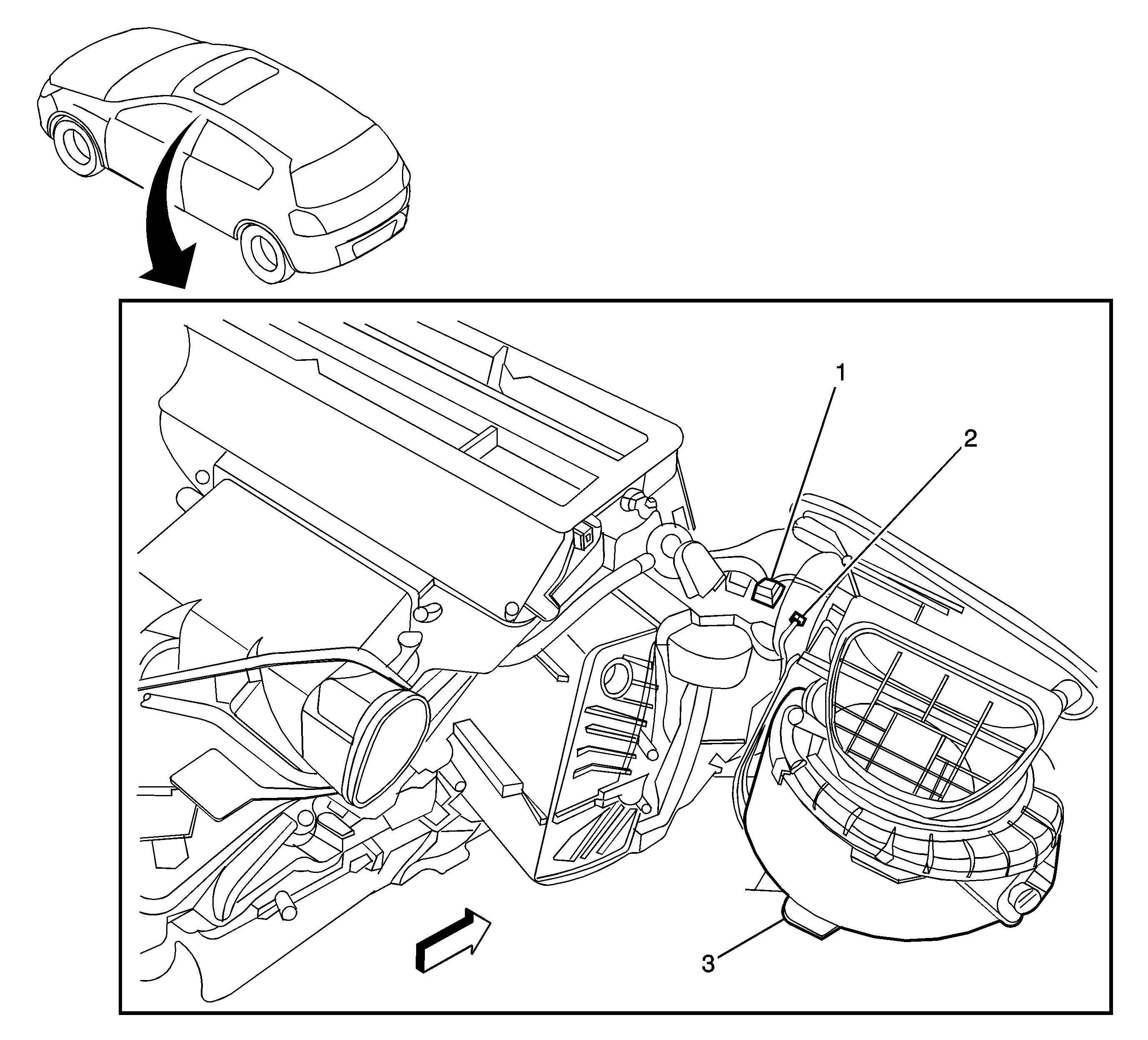 1
2
3