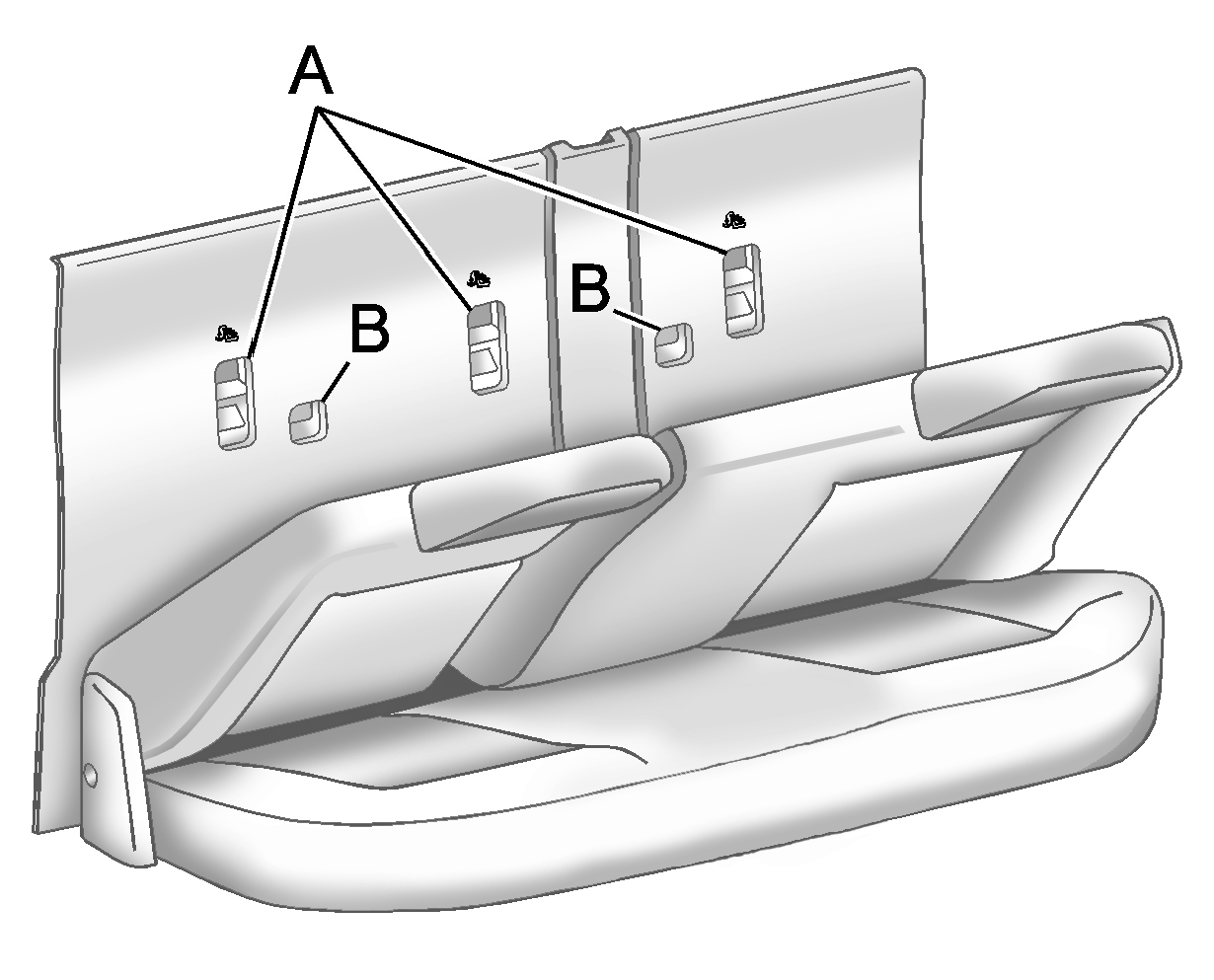 A
B
B