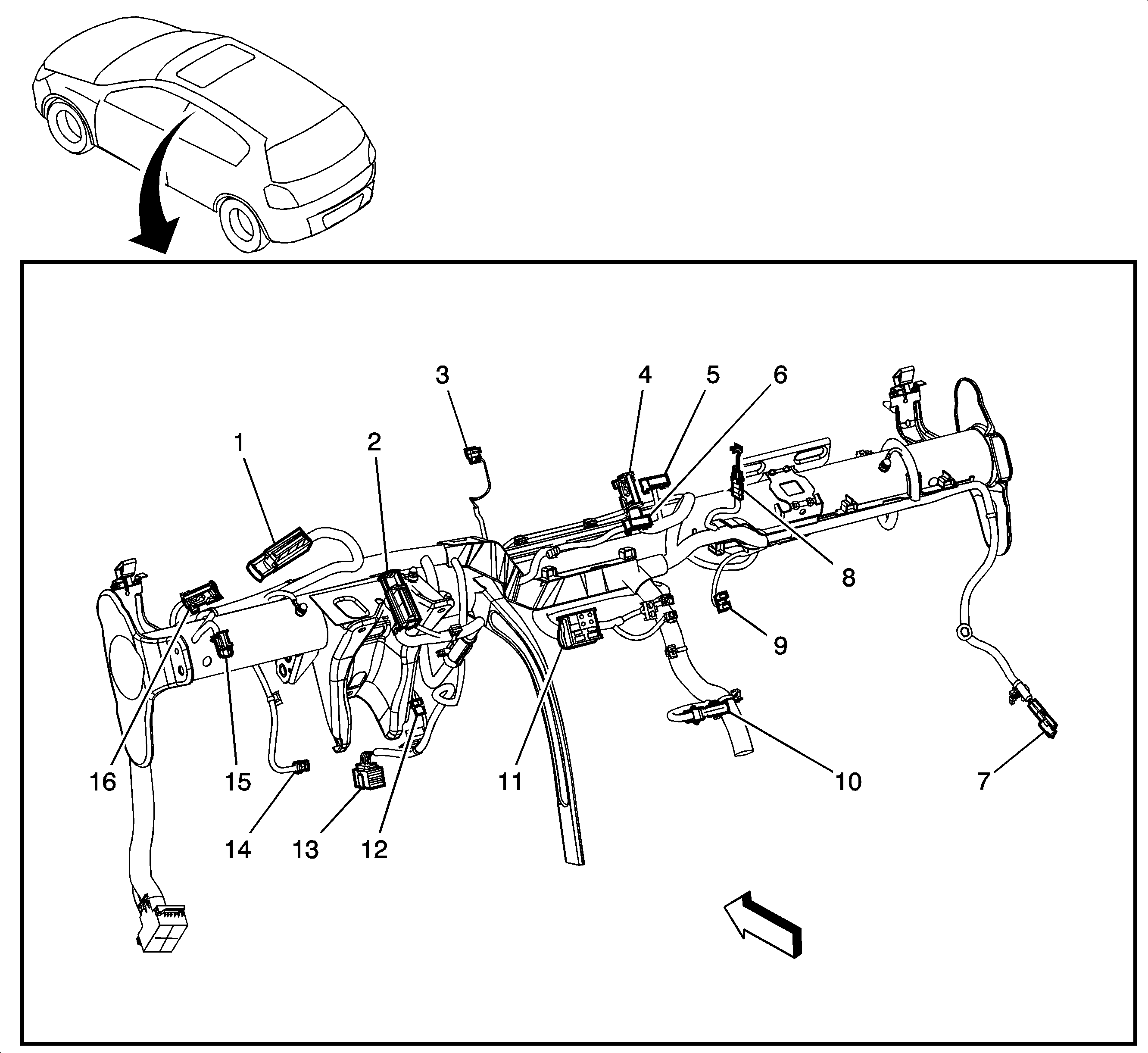 3
4
5
6
1
2
8
9
16
15
11
10
7
14
13
12