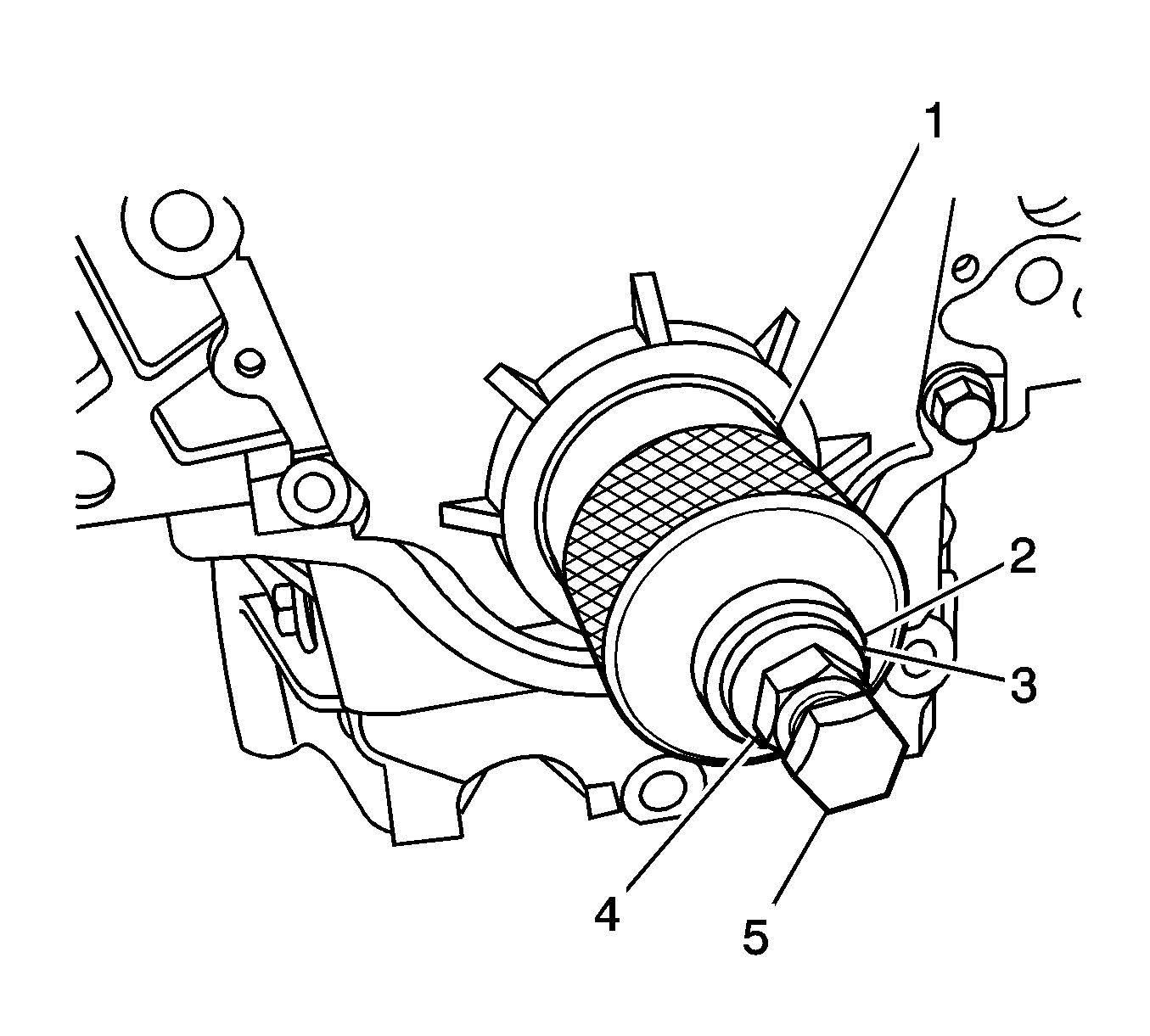 1
2
3
4
5