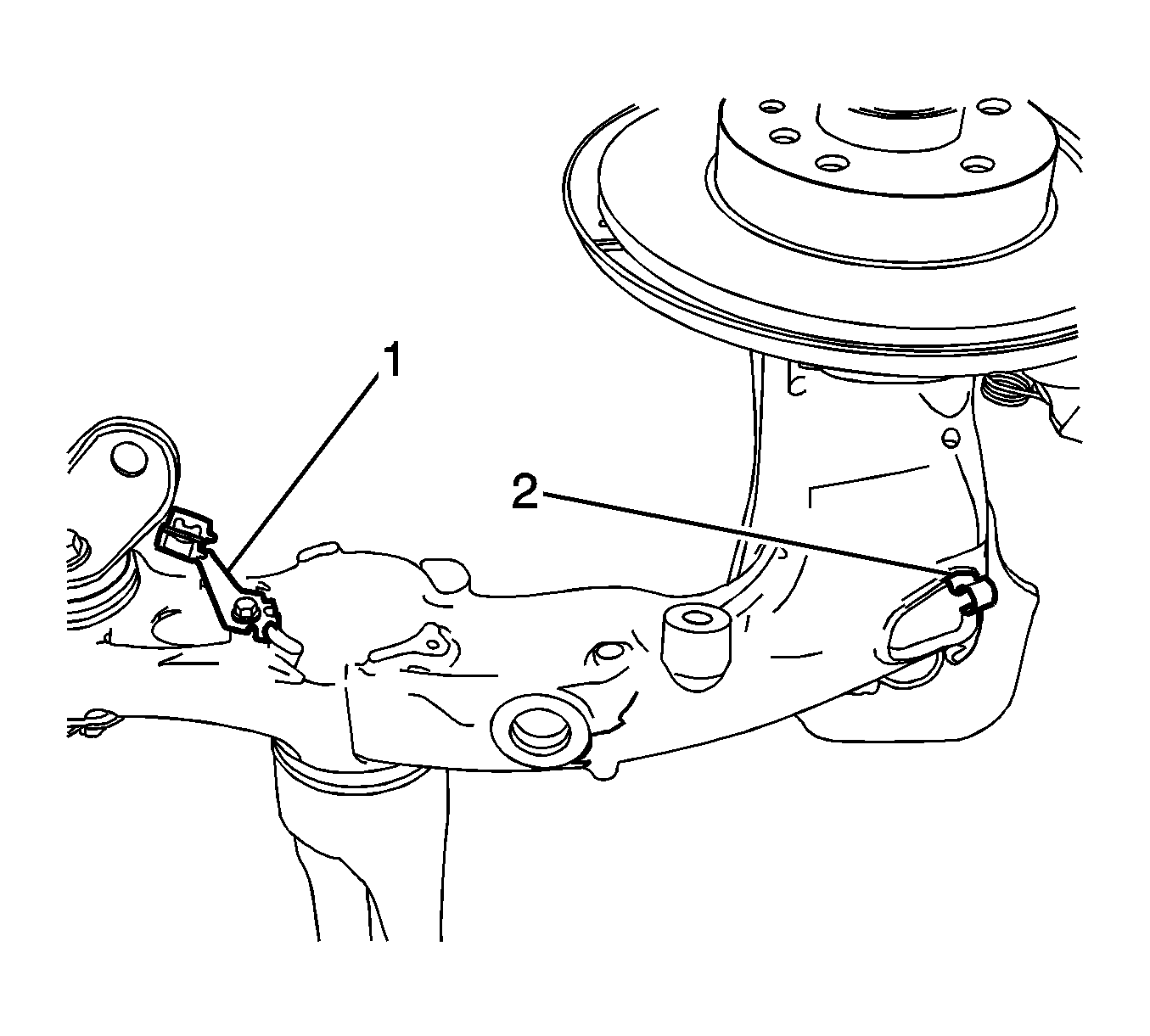 1

2