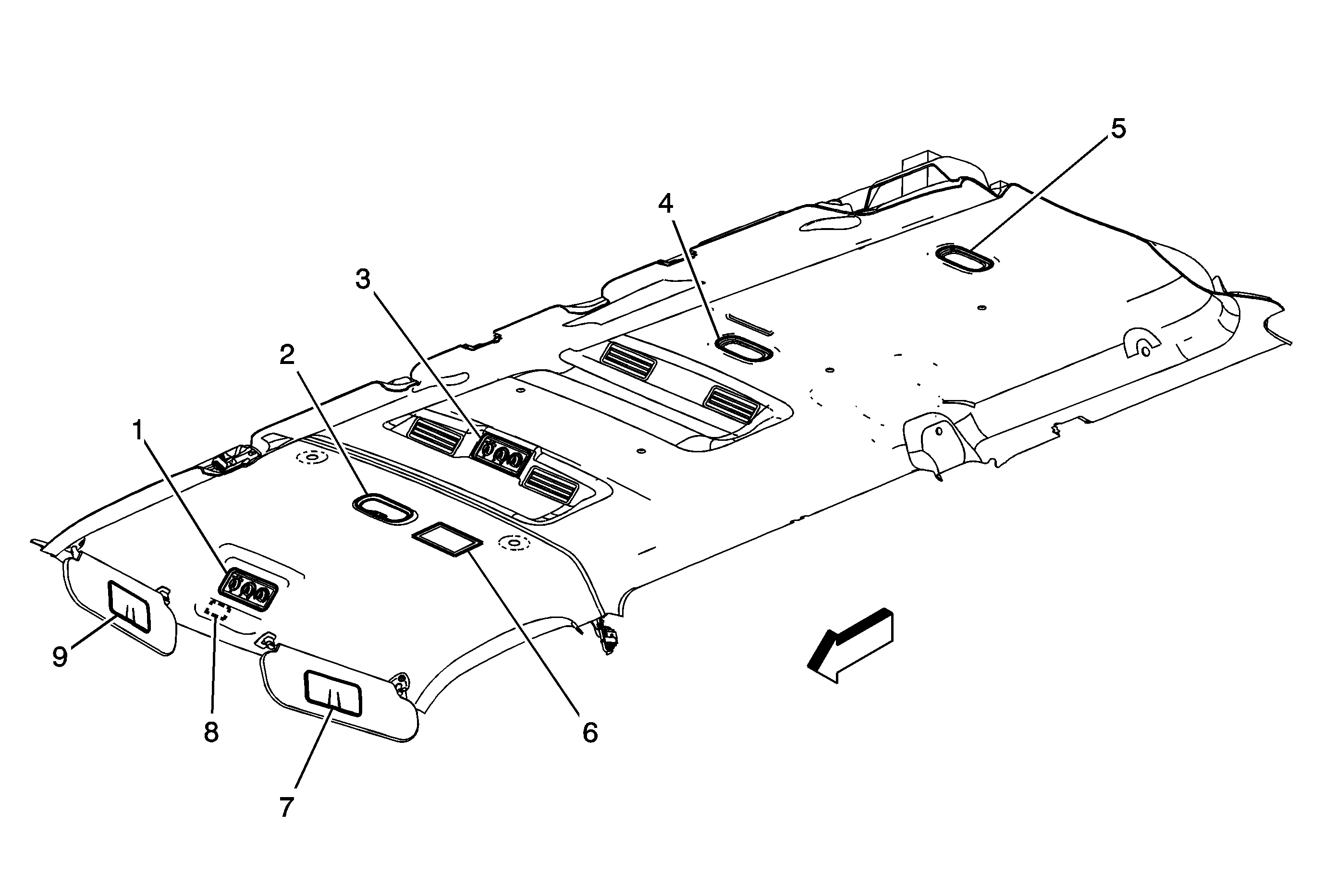 5
4
3
2
1
9
8
7
6