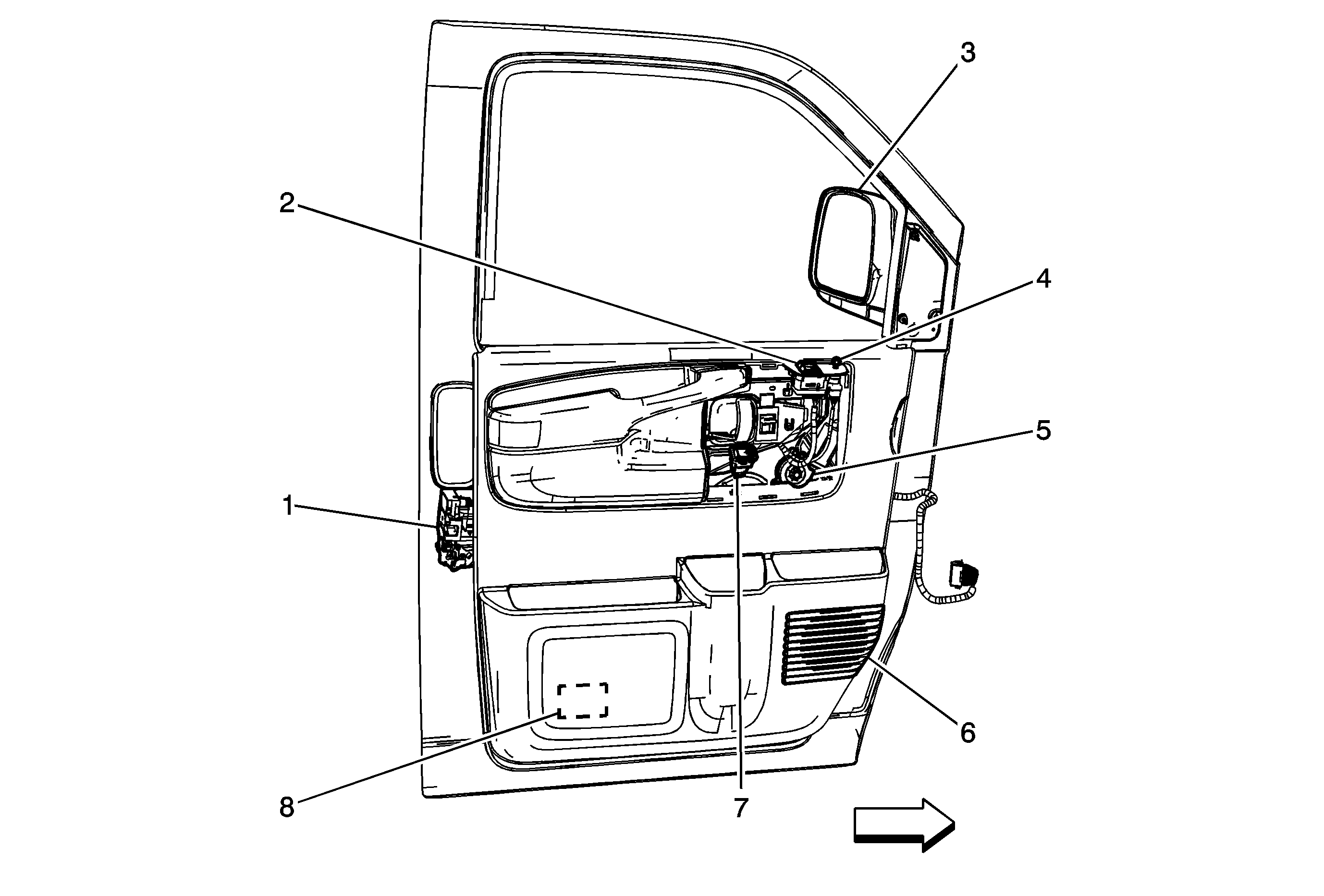 3
2
4
5
1
6
8
7