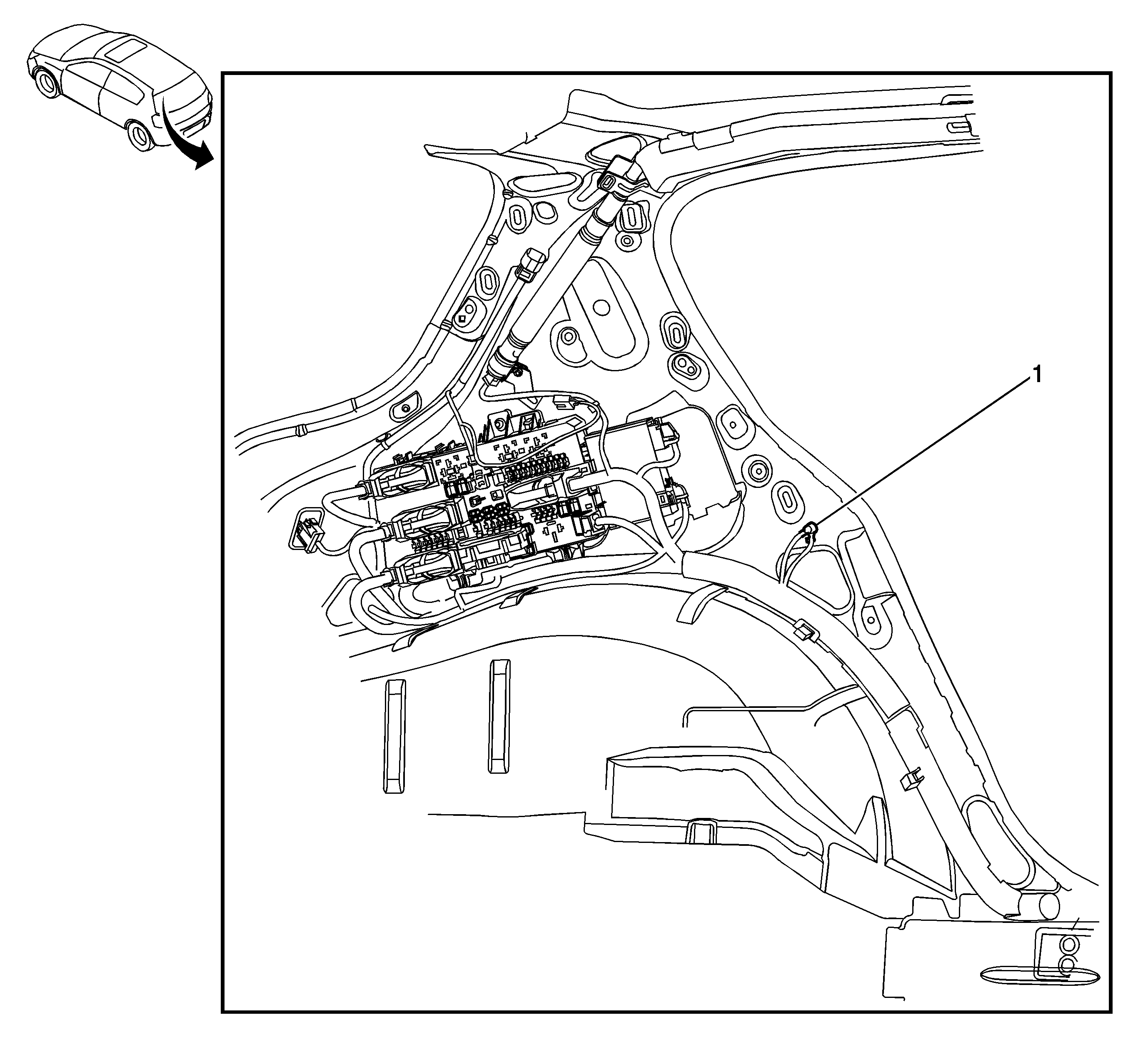 1