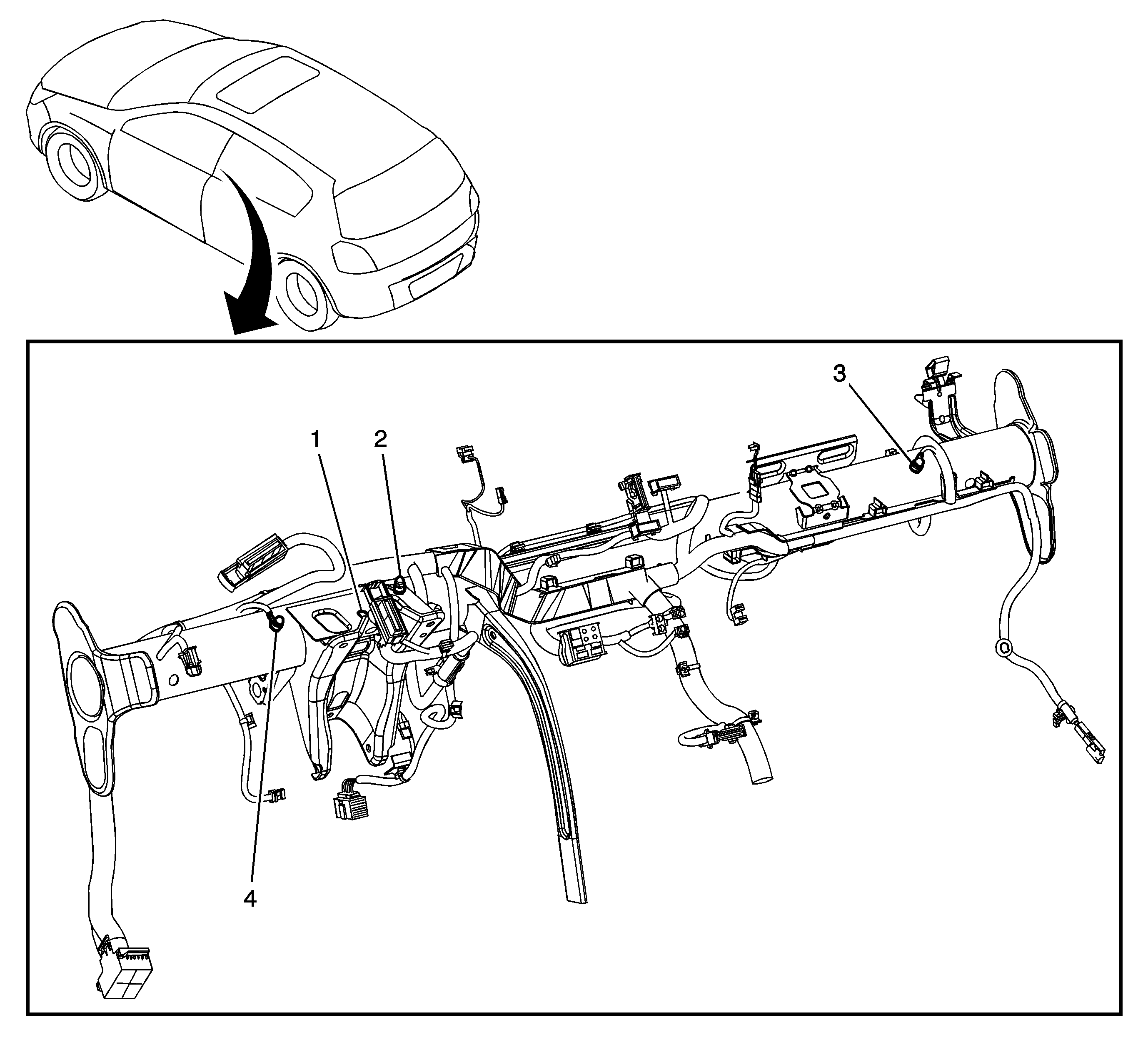 3
1
2
4