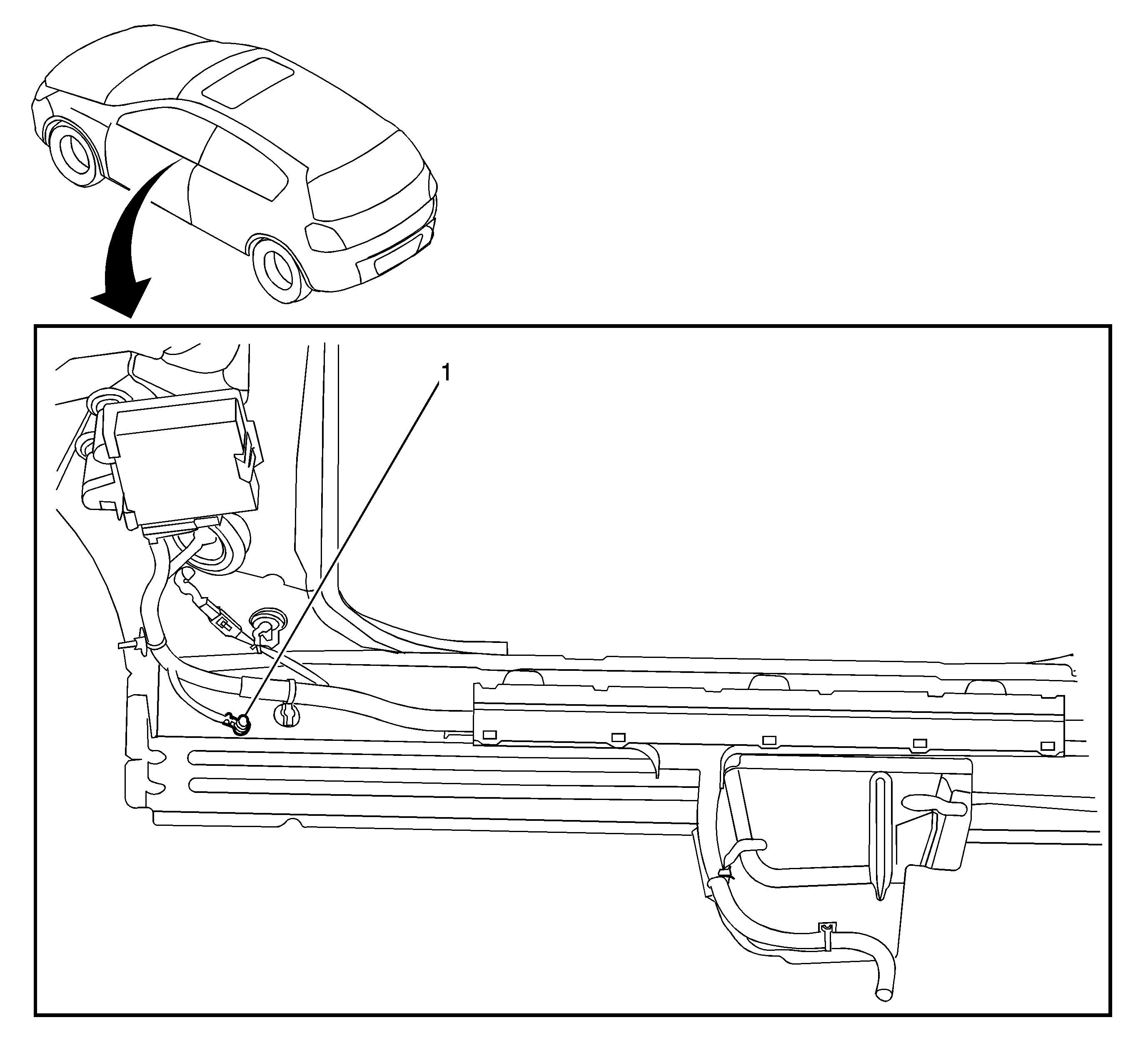 1