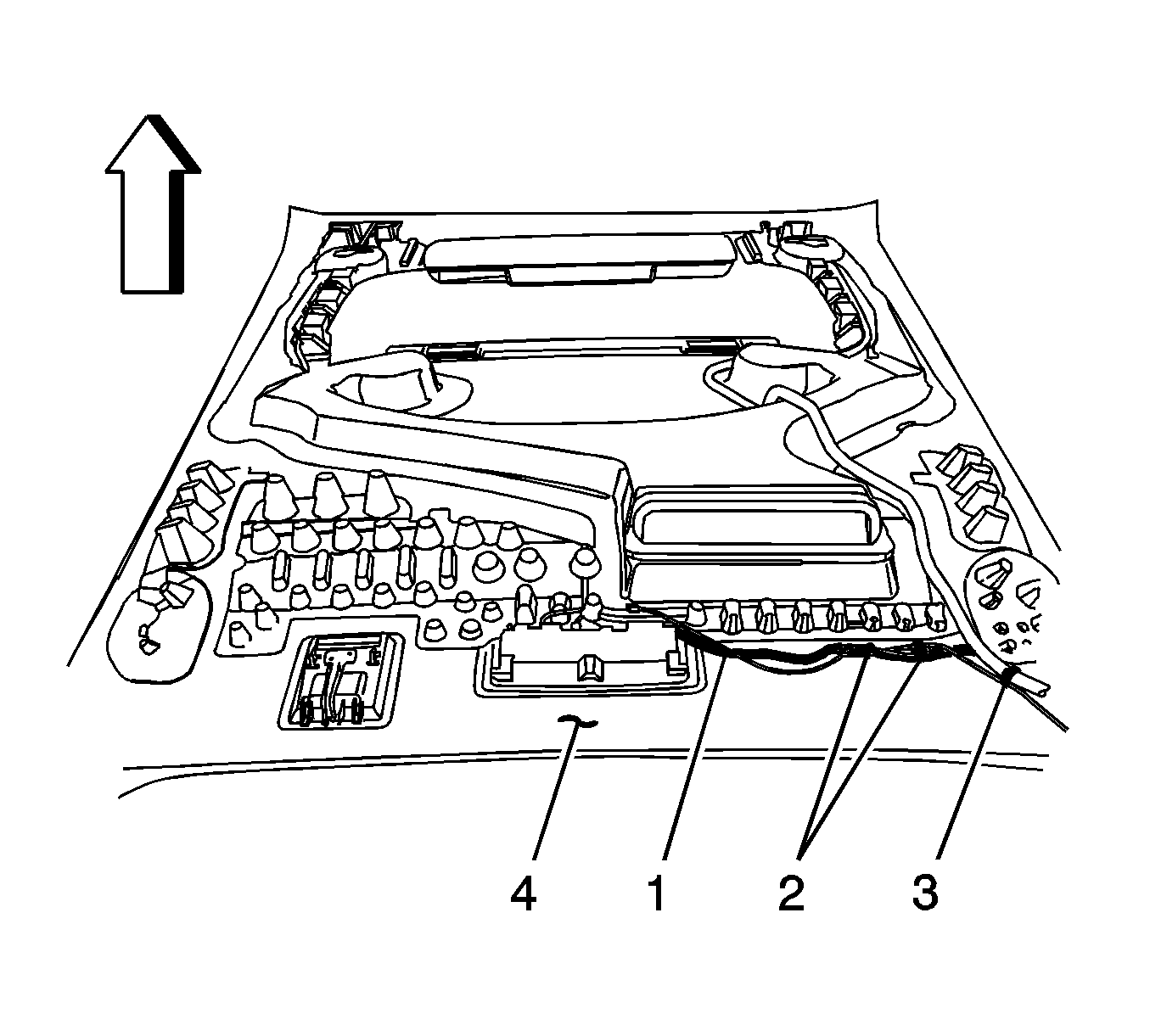 4 1 2 3