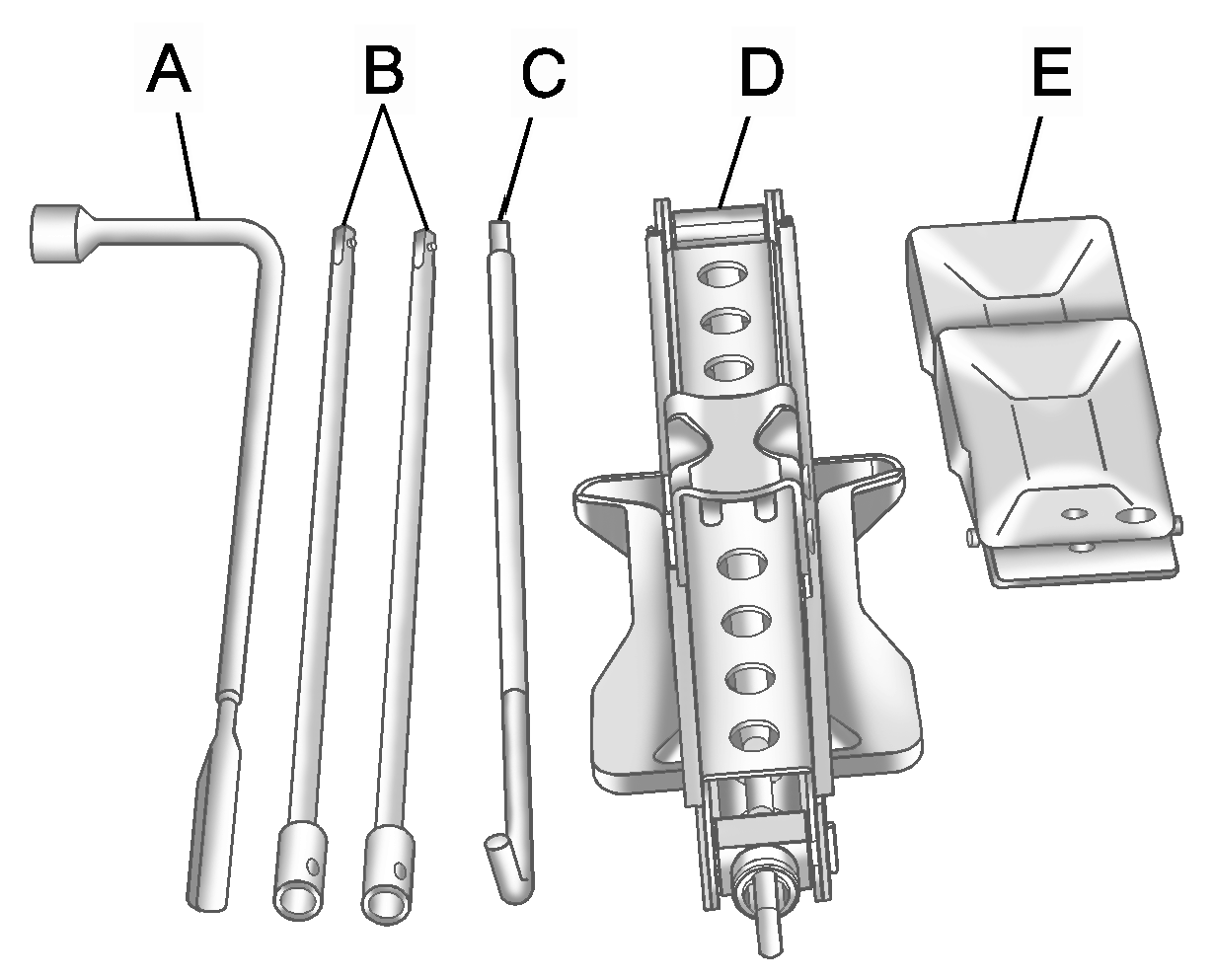 A B C D E