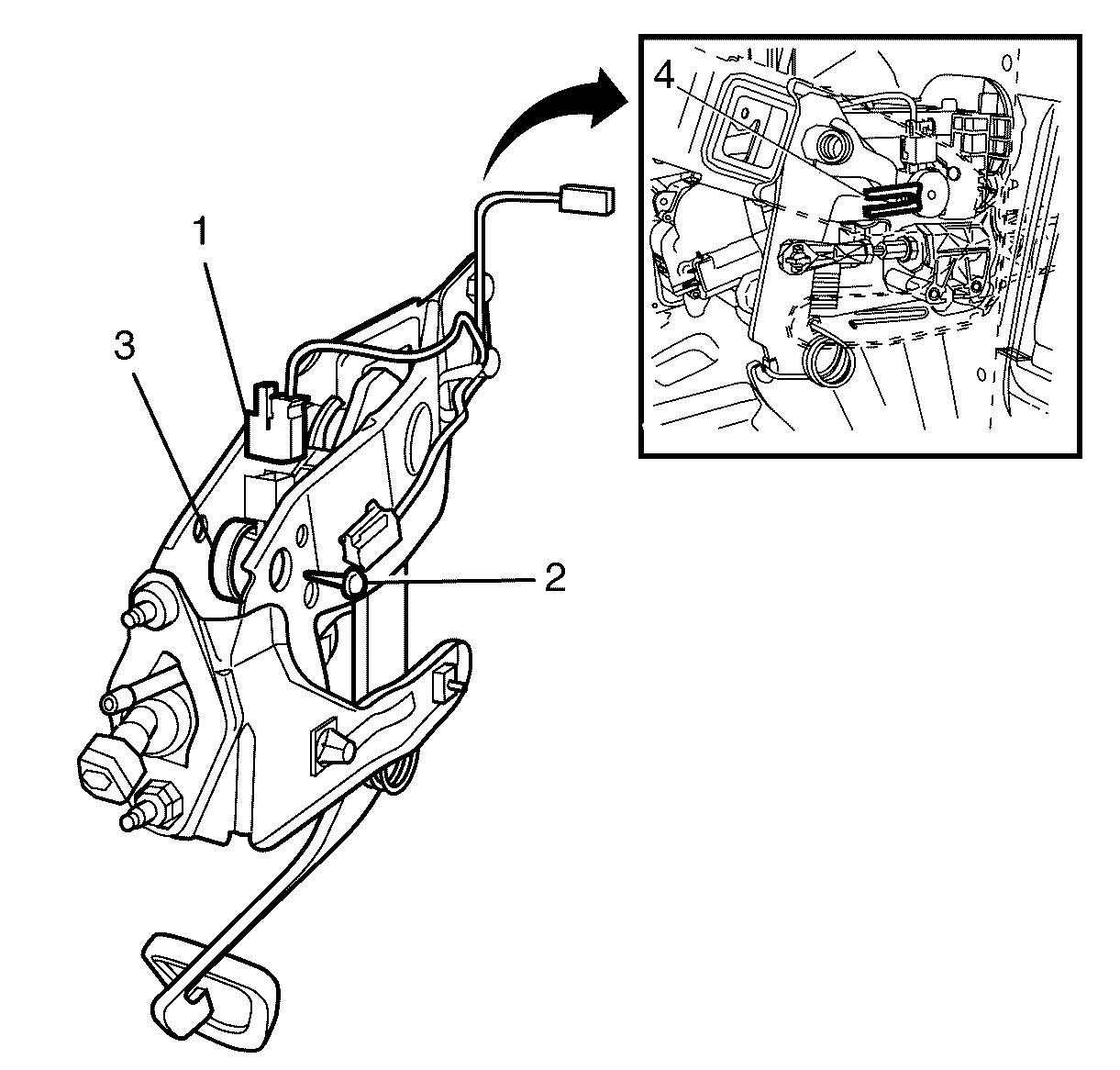 4
1
3
2