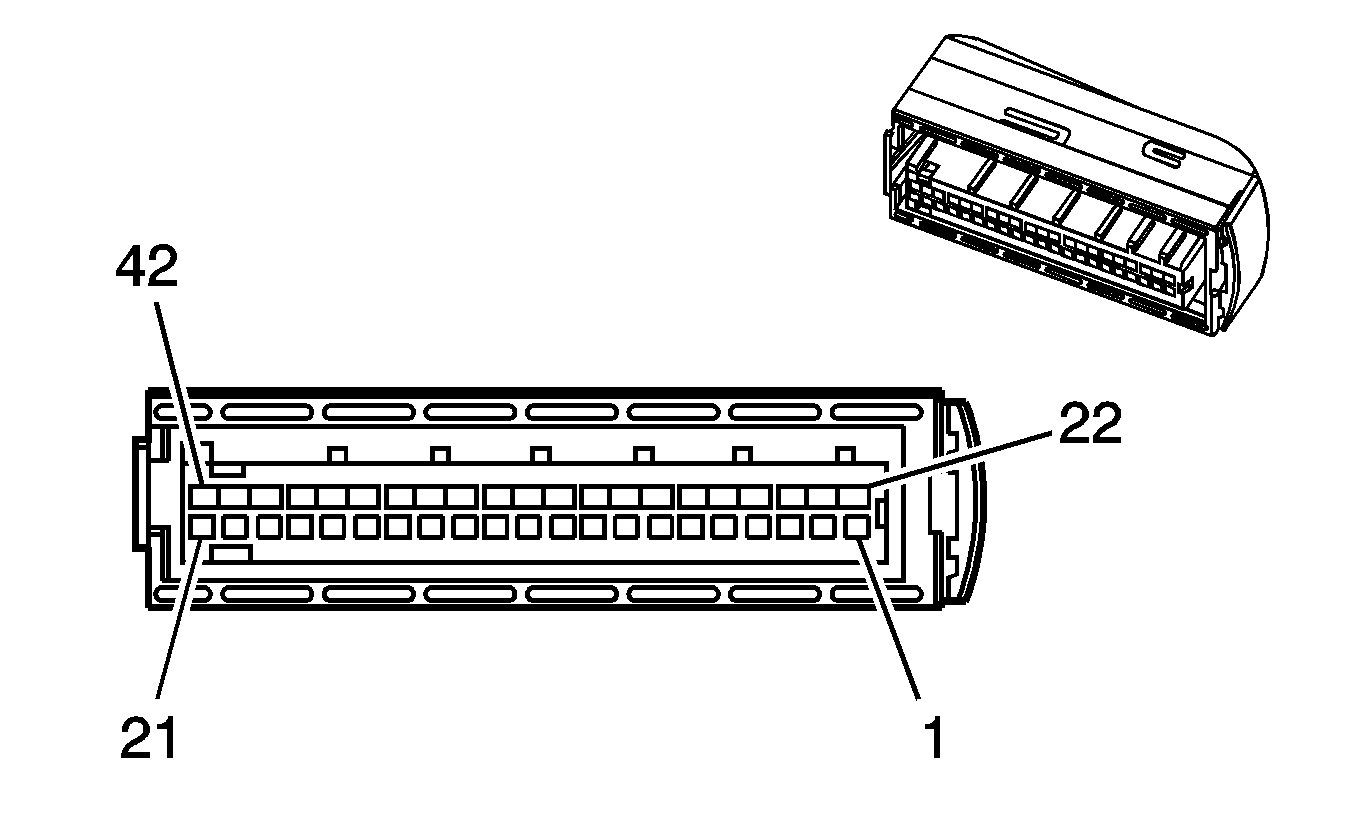 42
22
21
1