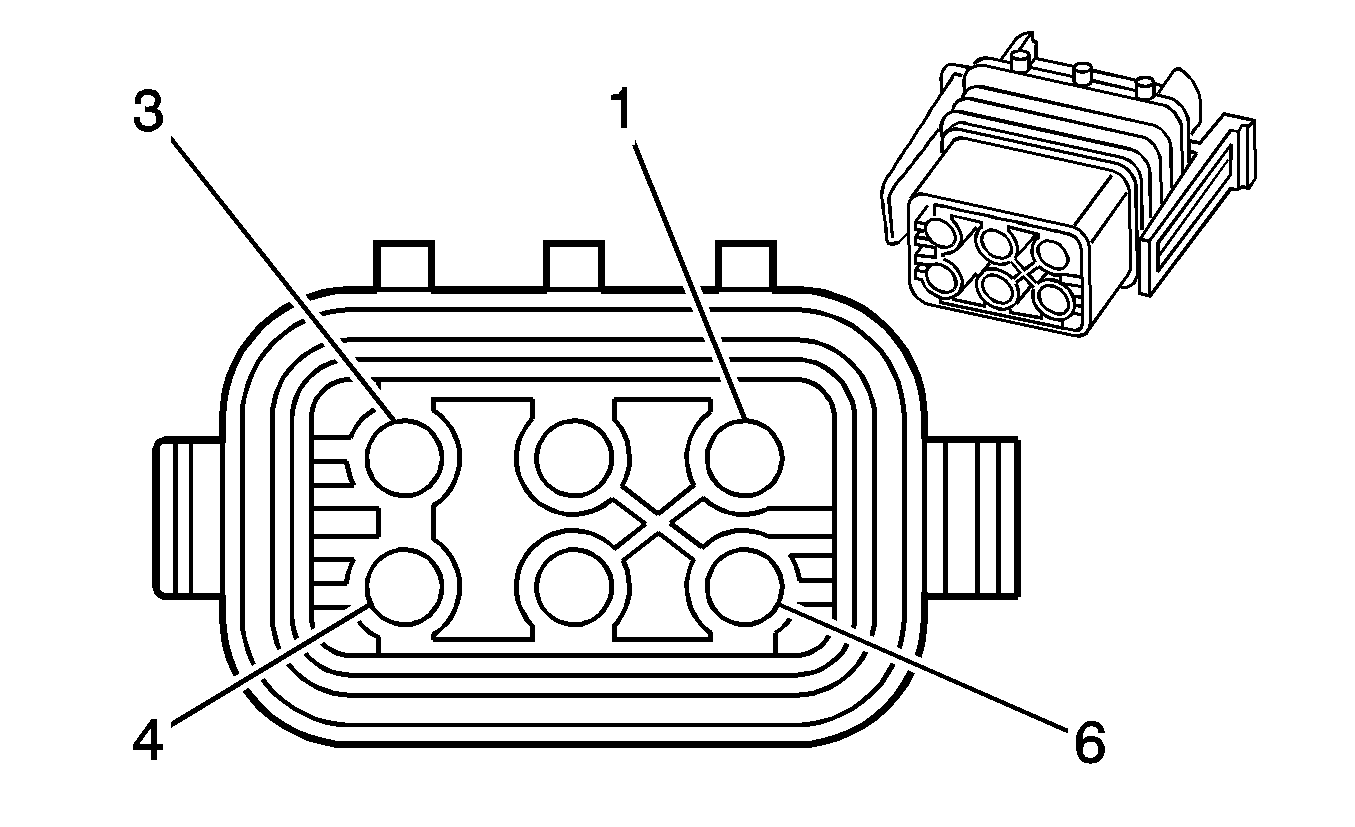 3
1
4
6