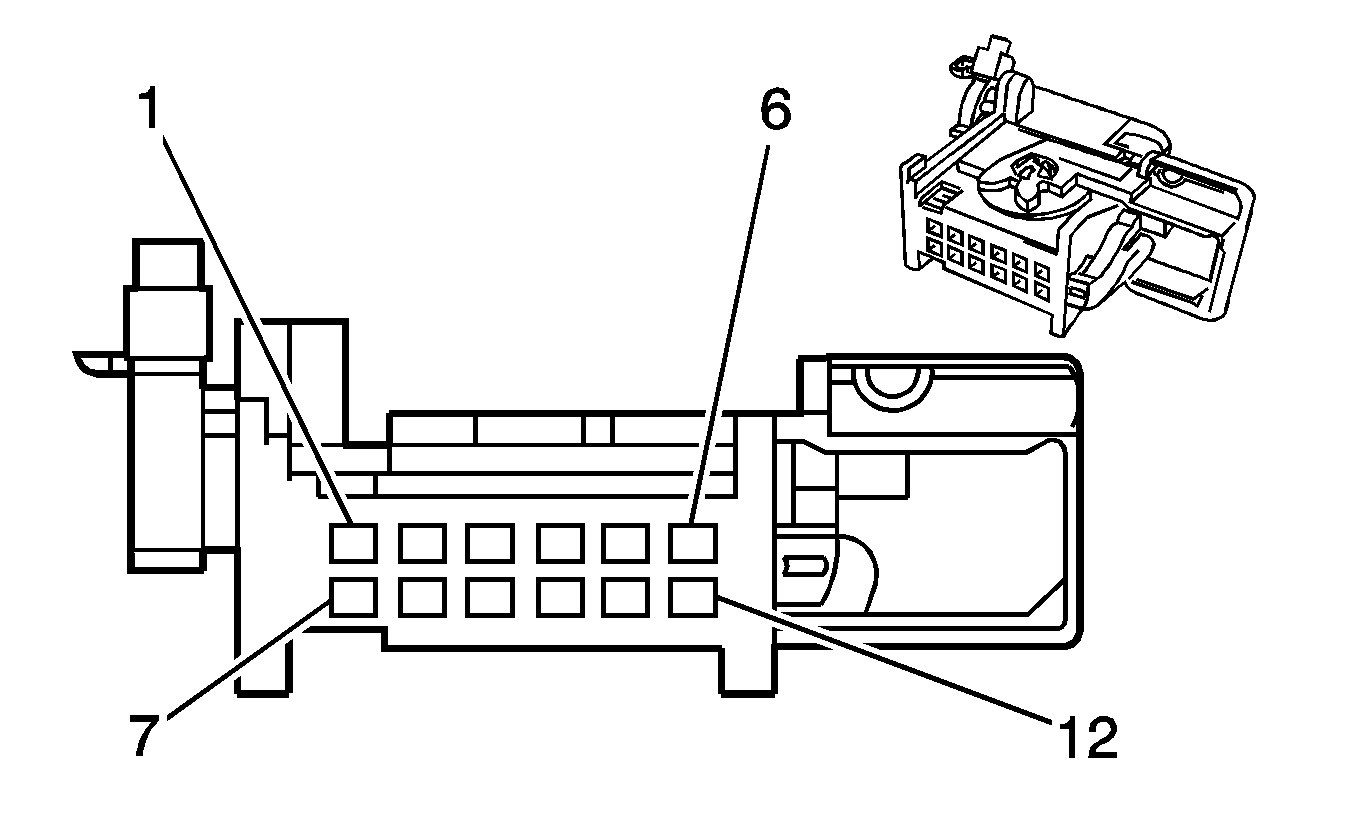 1
6
7
12