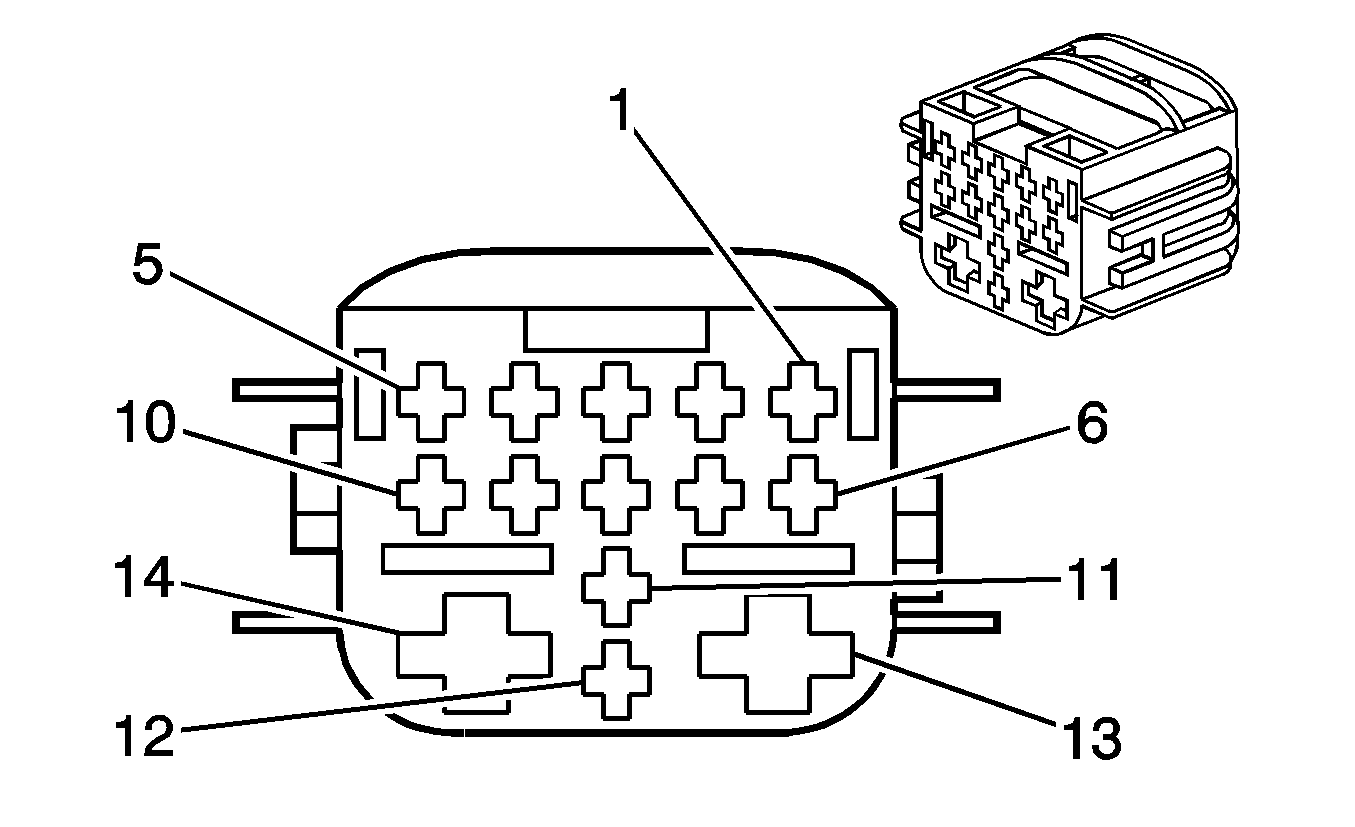 1
5
10
6
14
11
12
13