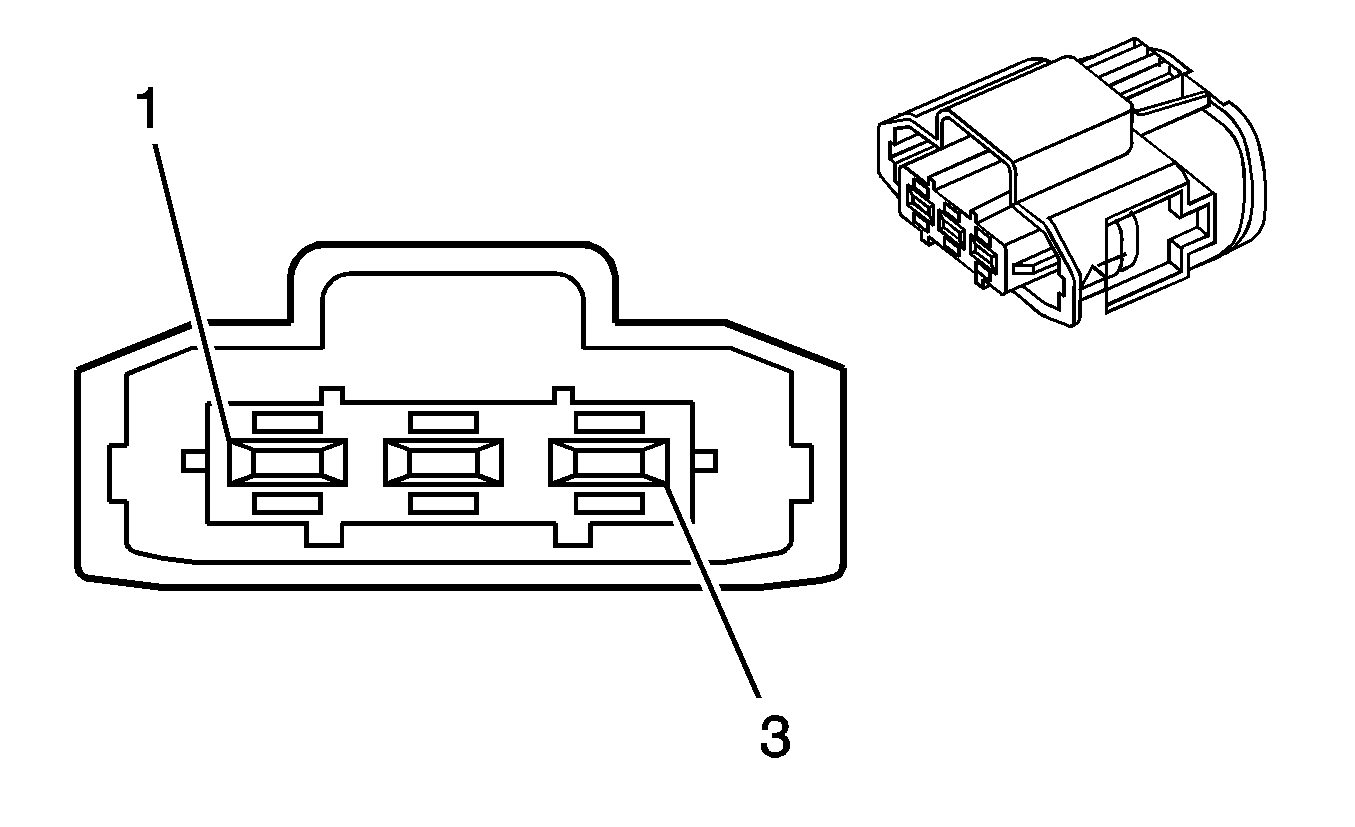 1
3