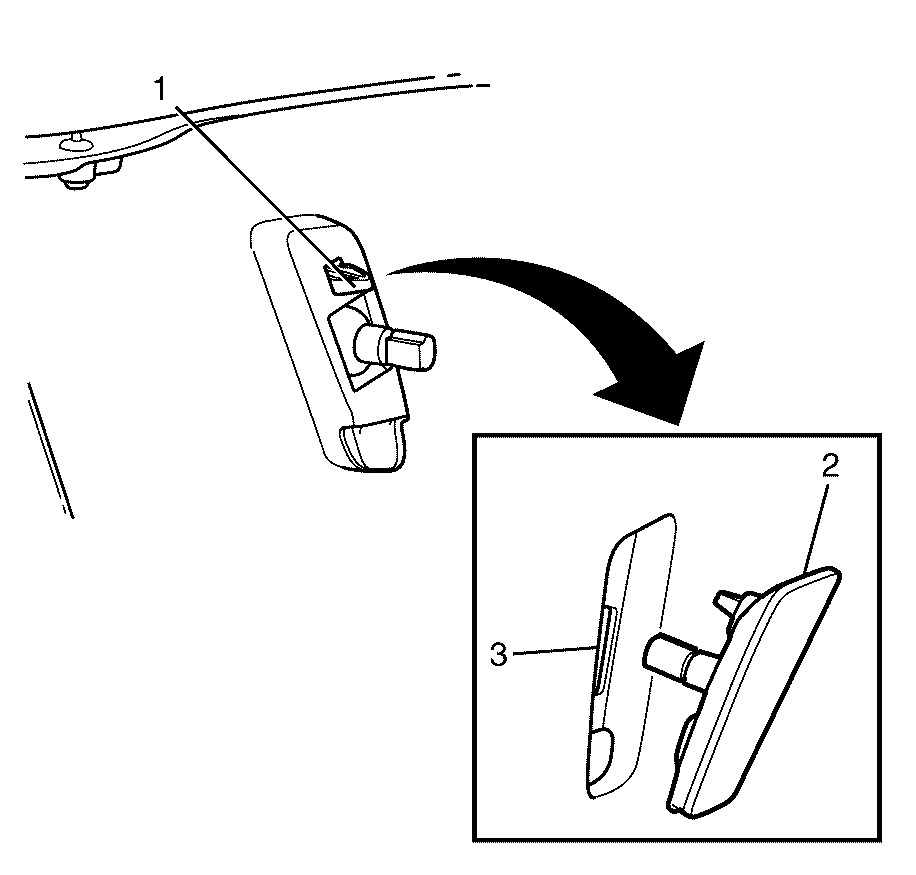 1
2
3