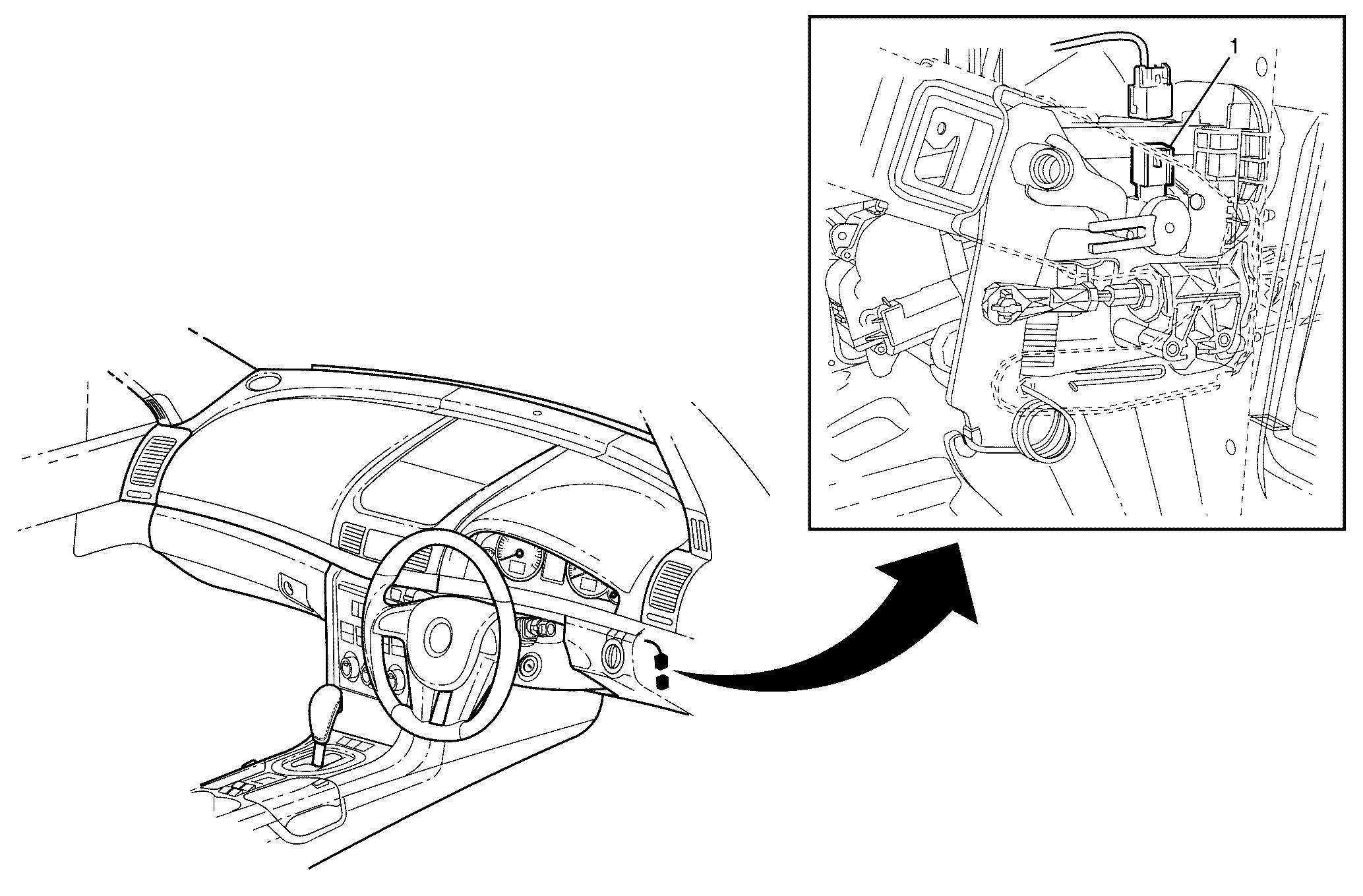 1