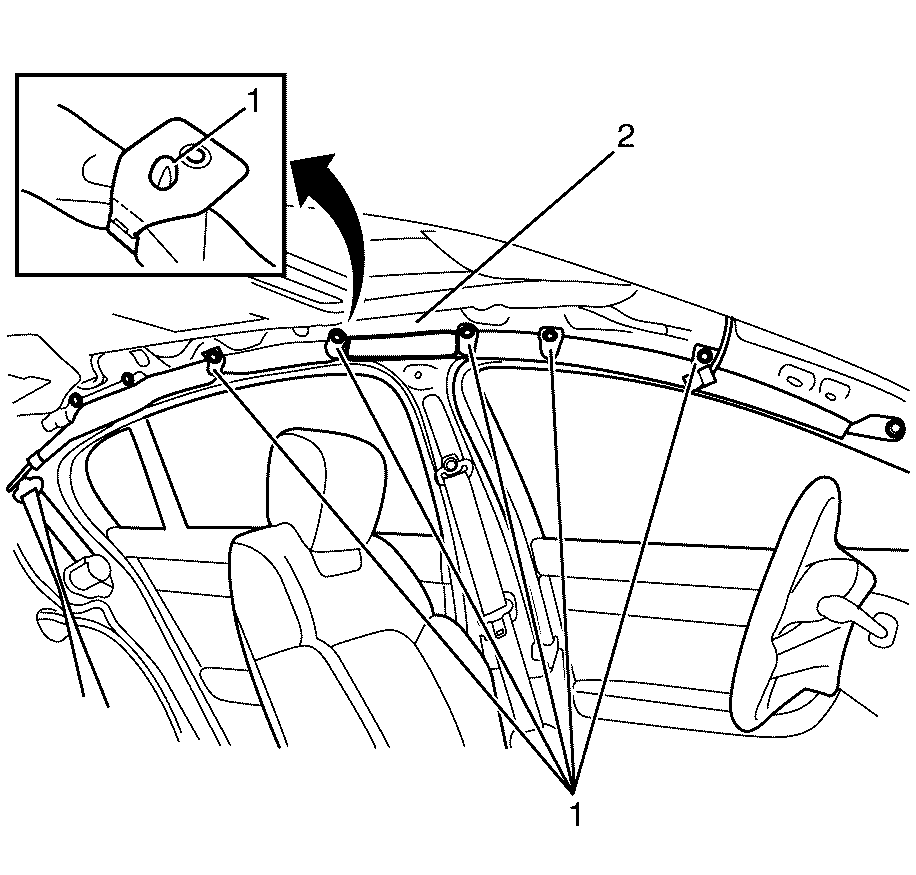 1
2
1