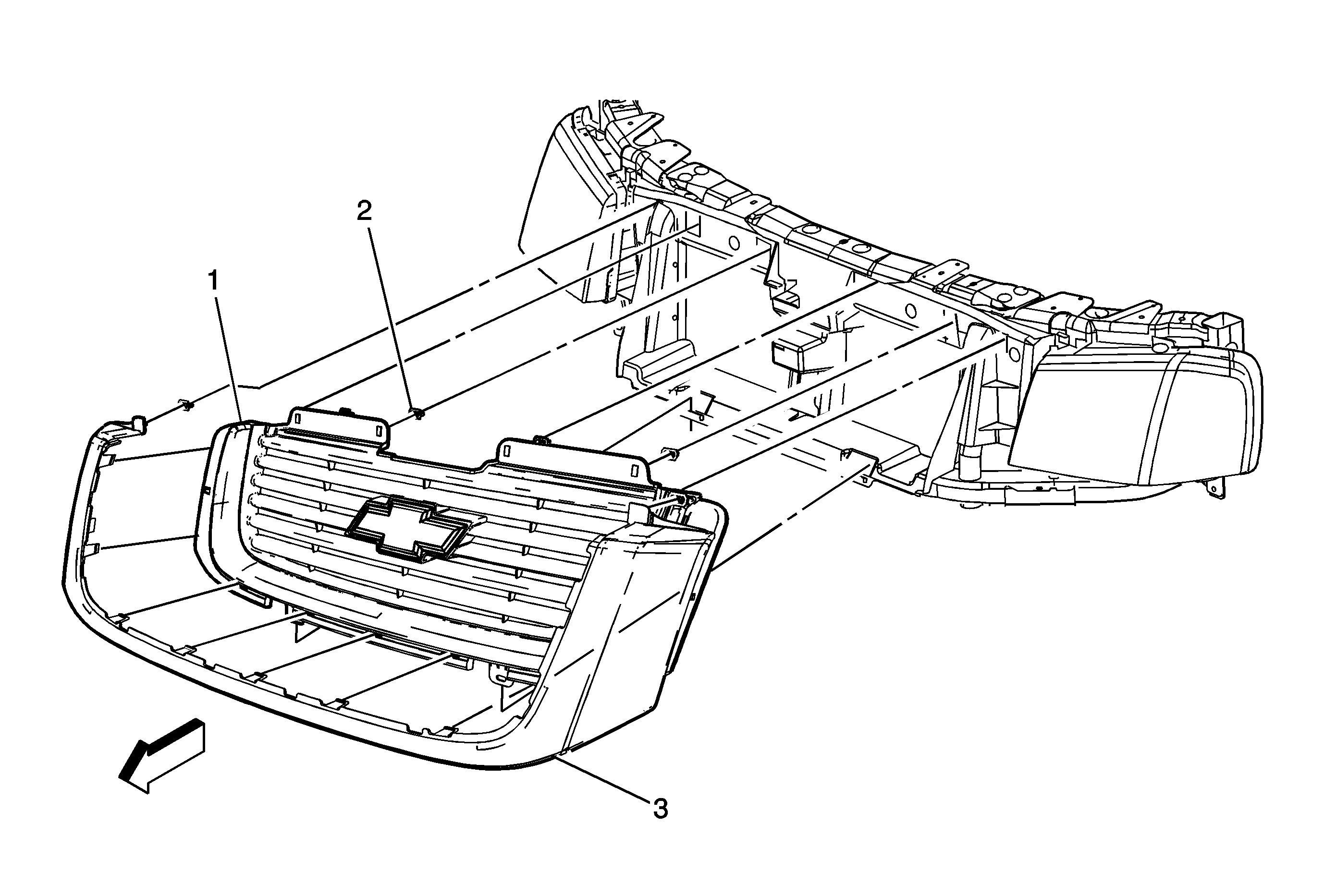 2
1
3