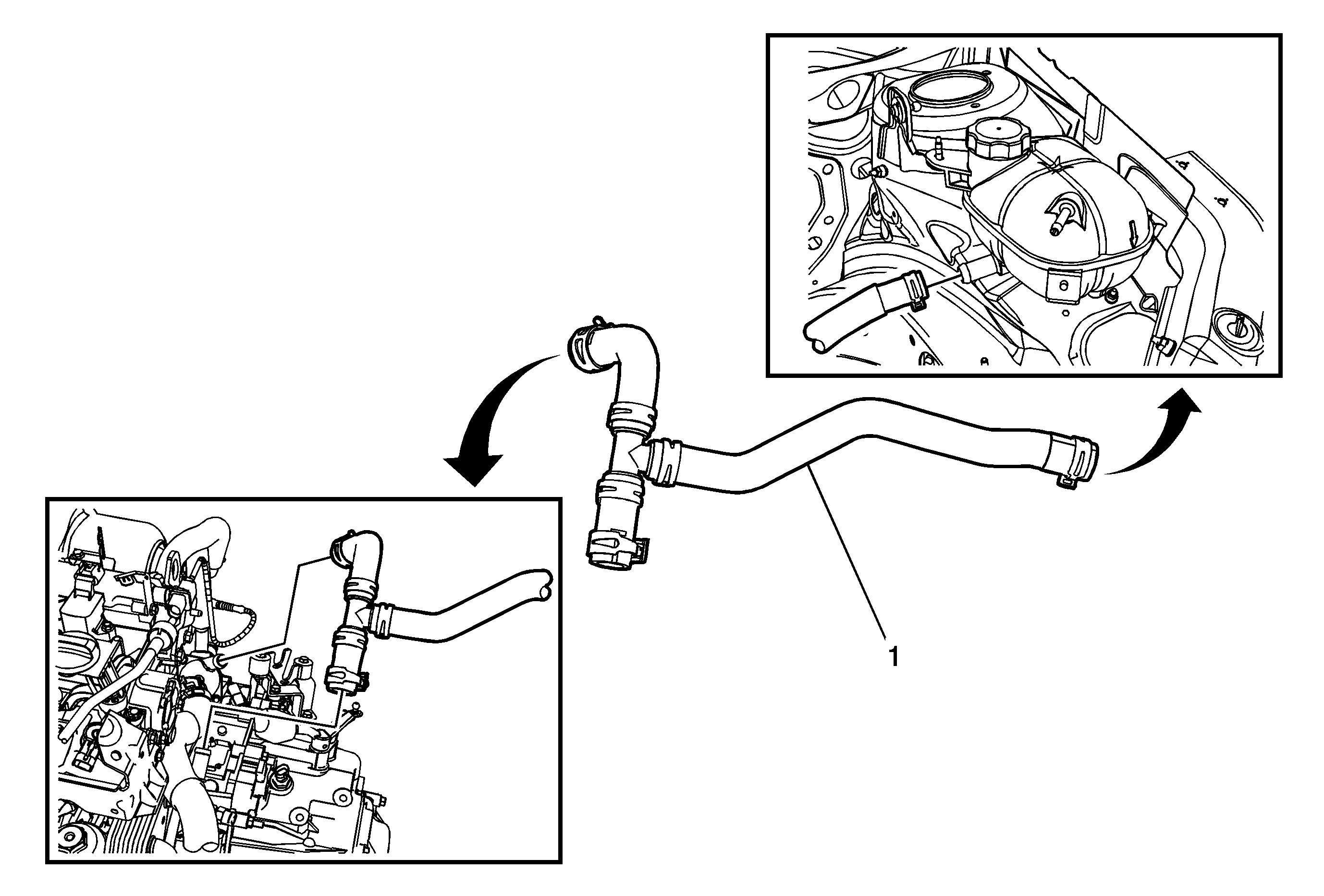 1