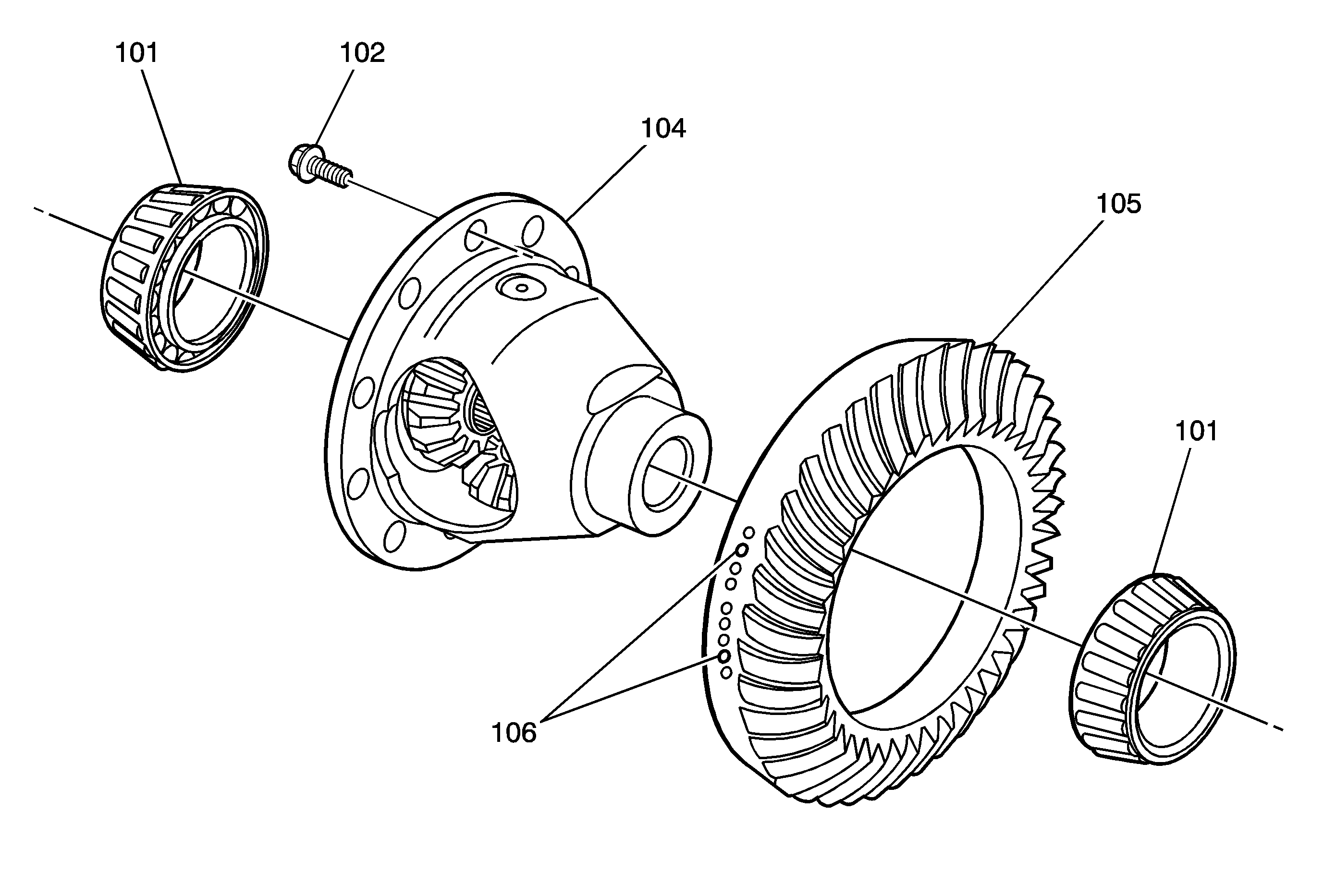 101
102
104
105
101
106