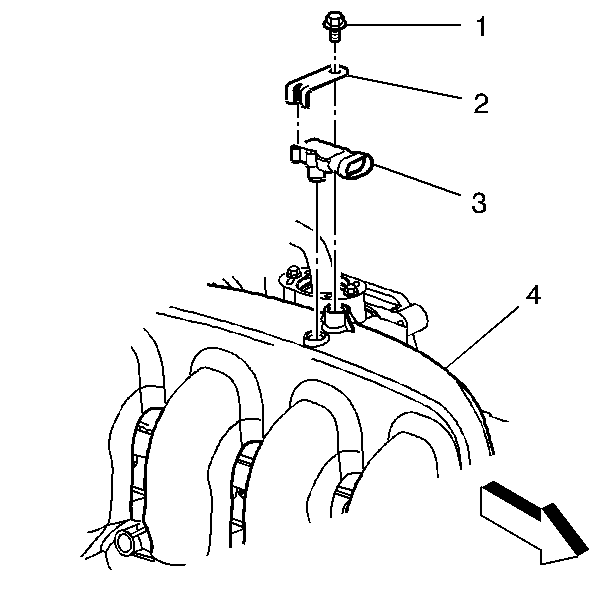 1
2
3
4