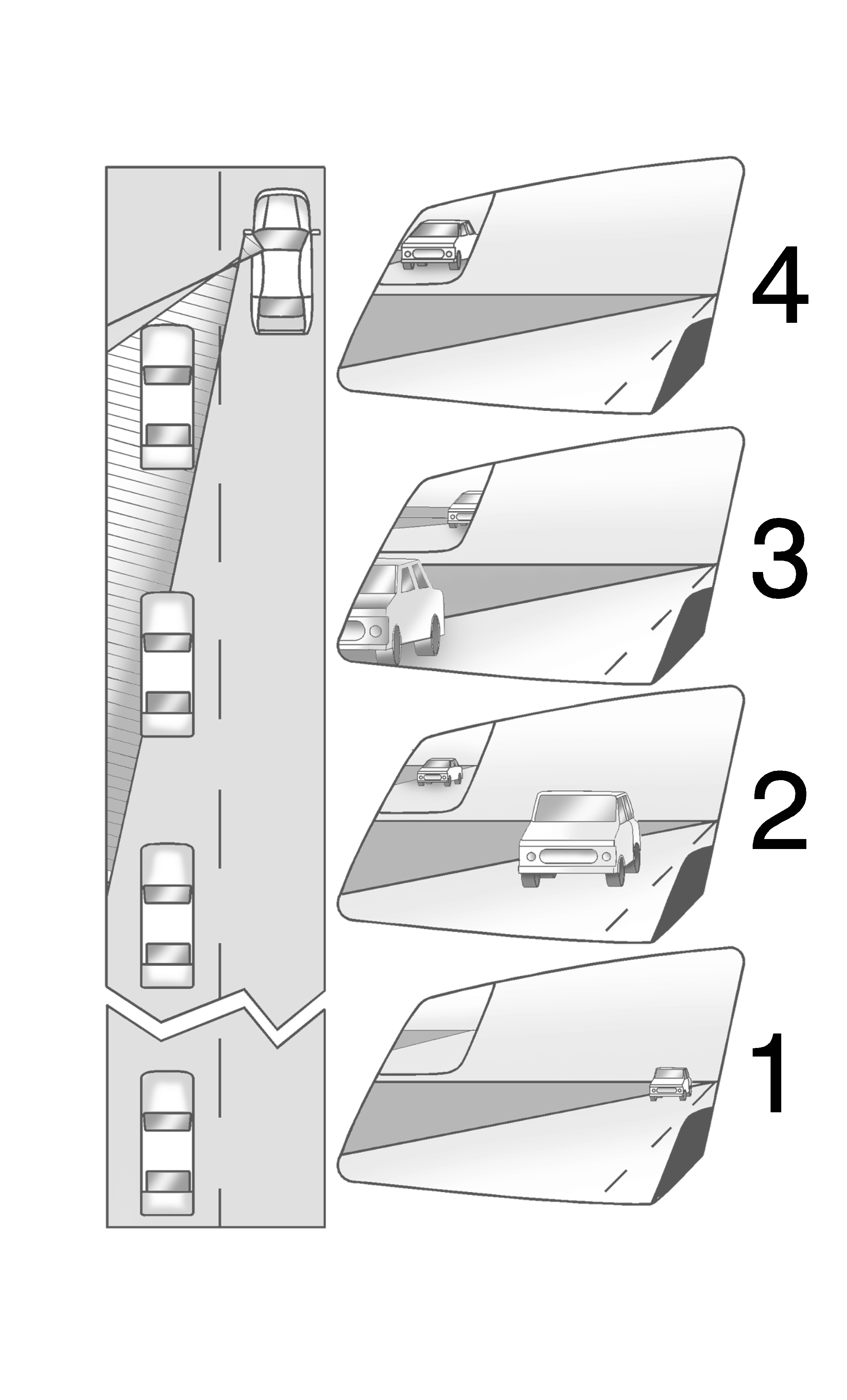 4

3

2

1