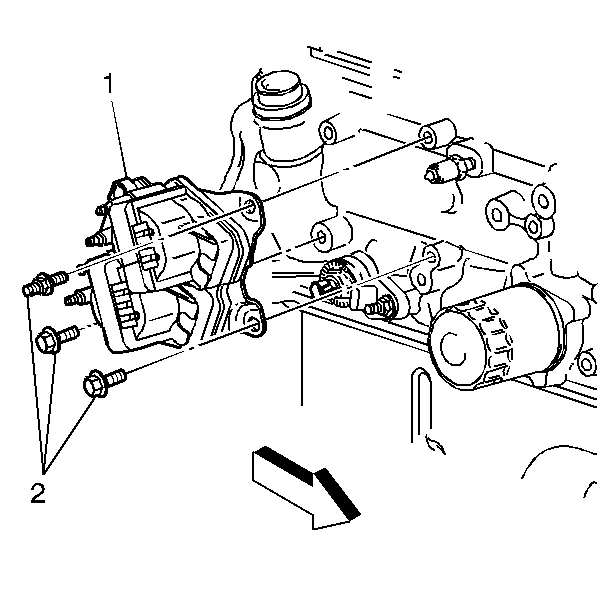 1

2