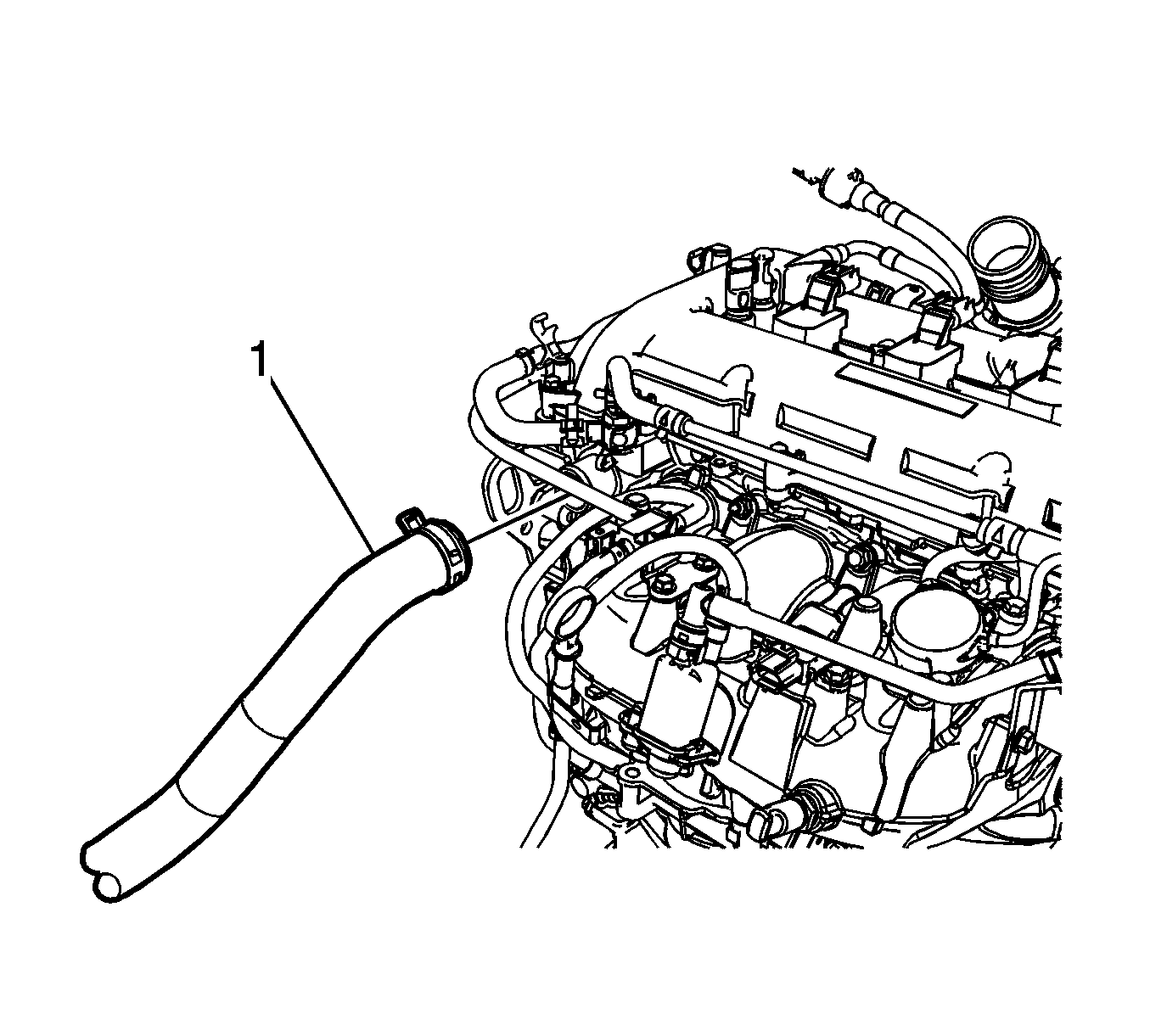 1