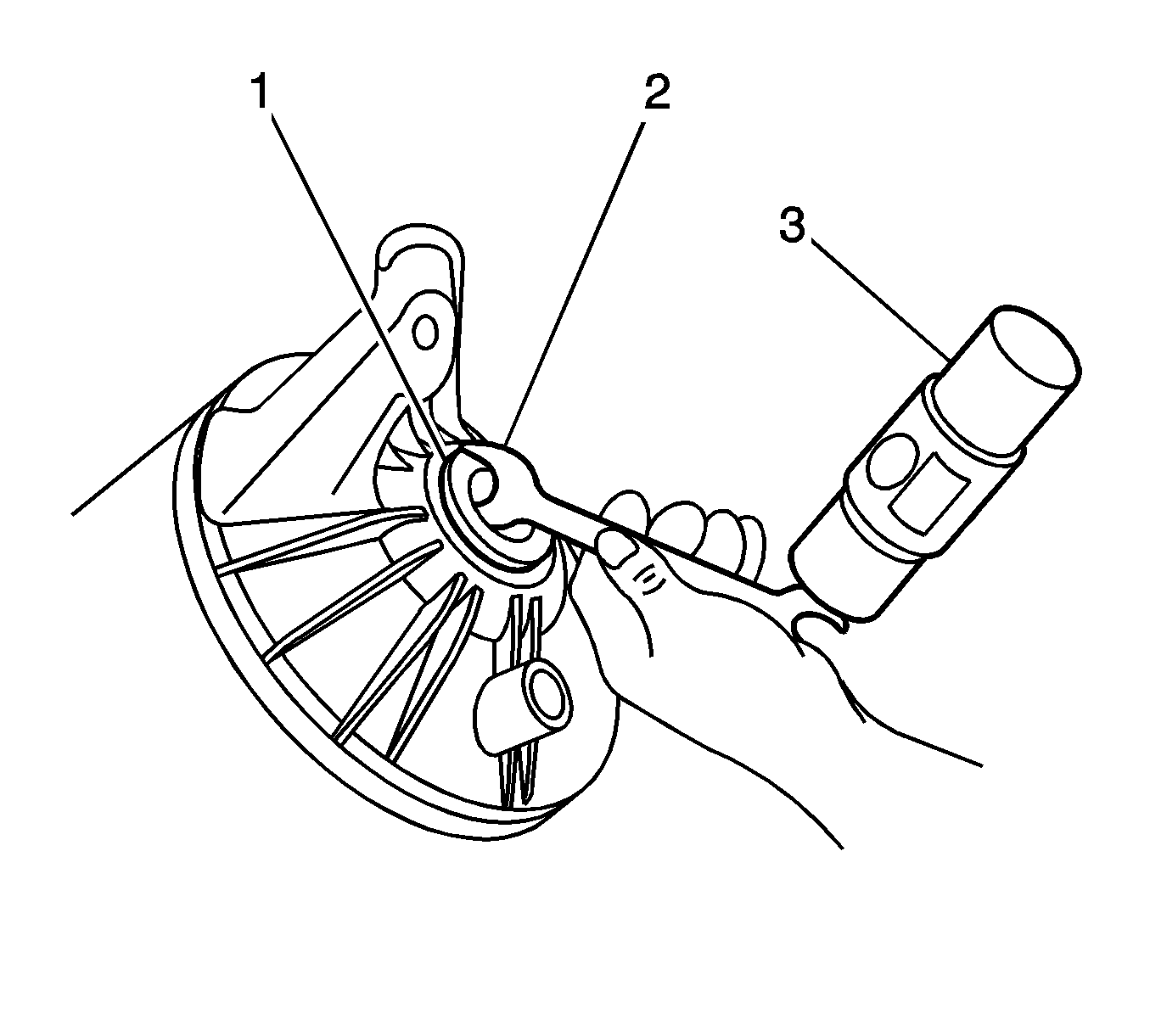 1
2
3