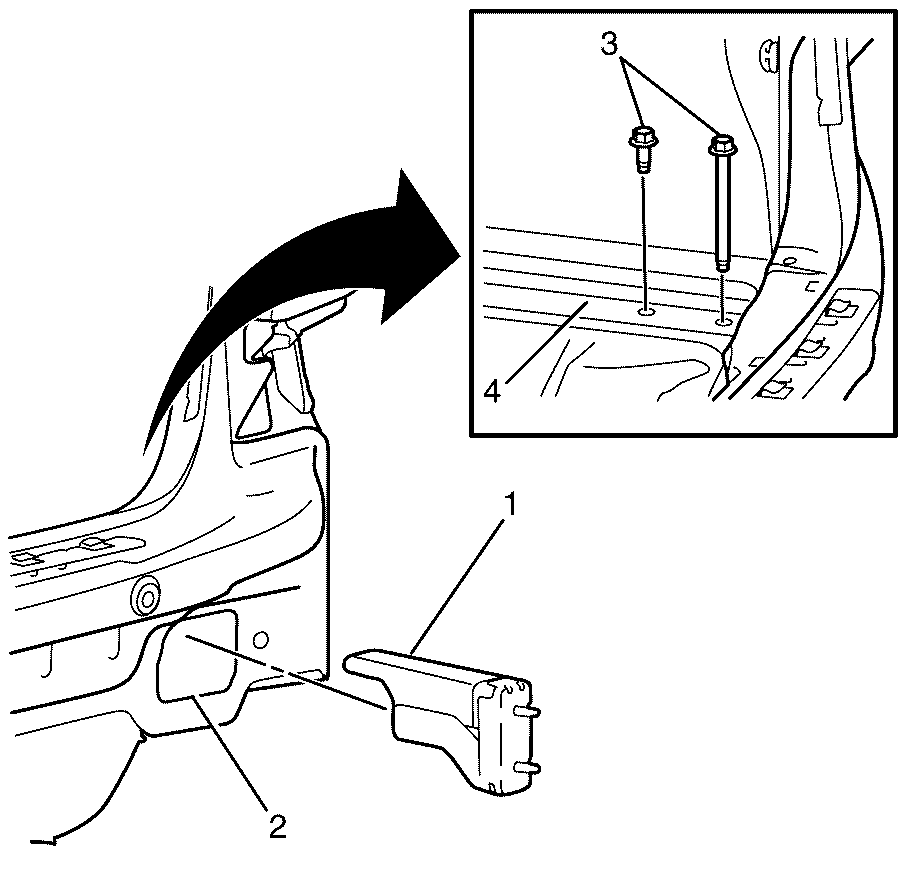 3
4
1
2