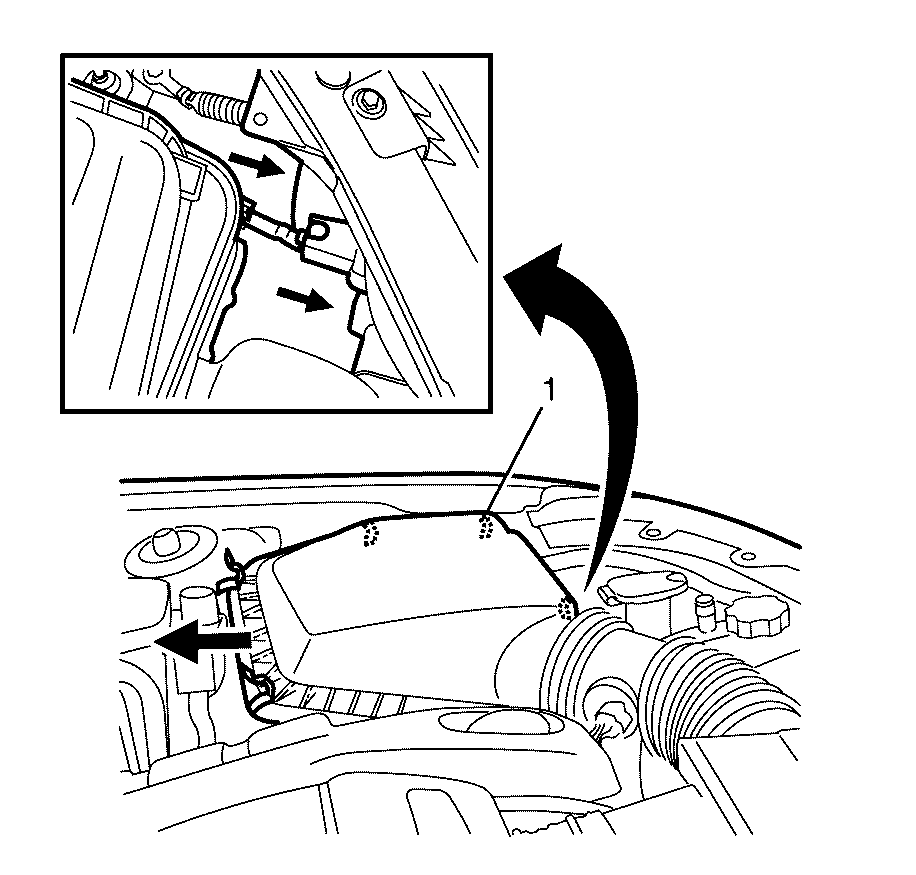 1