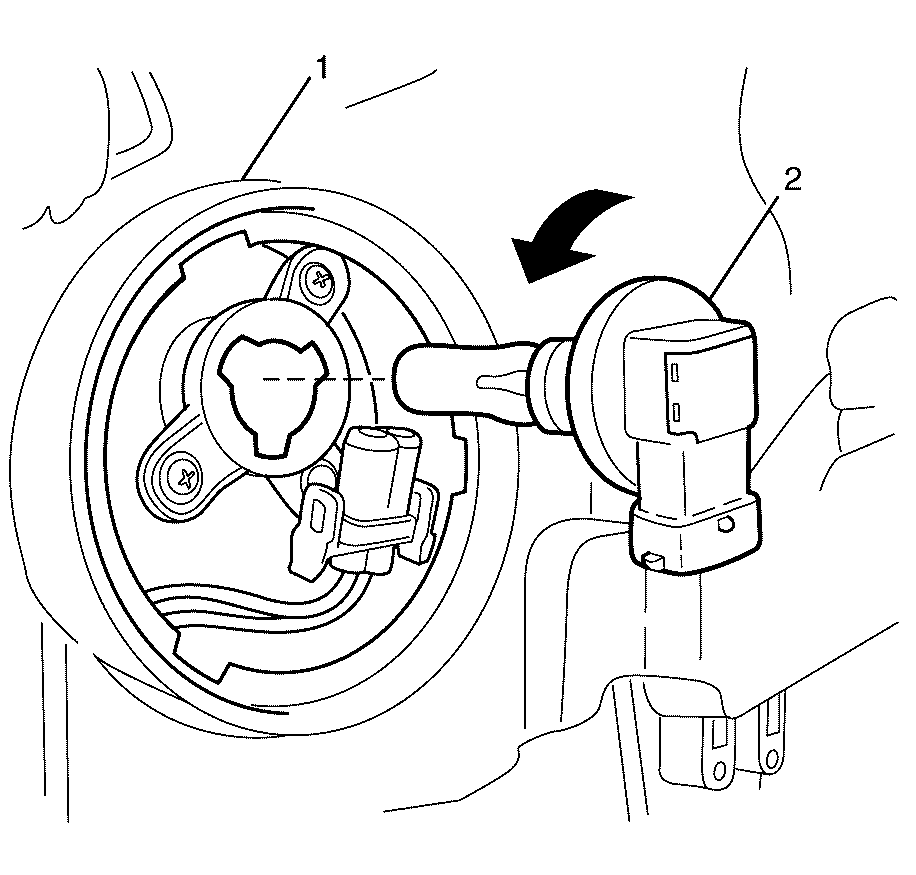 1
2