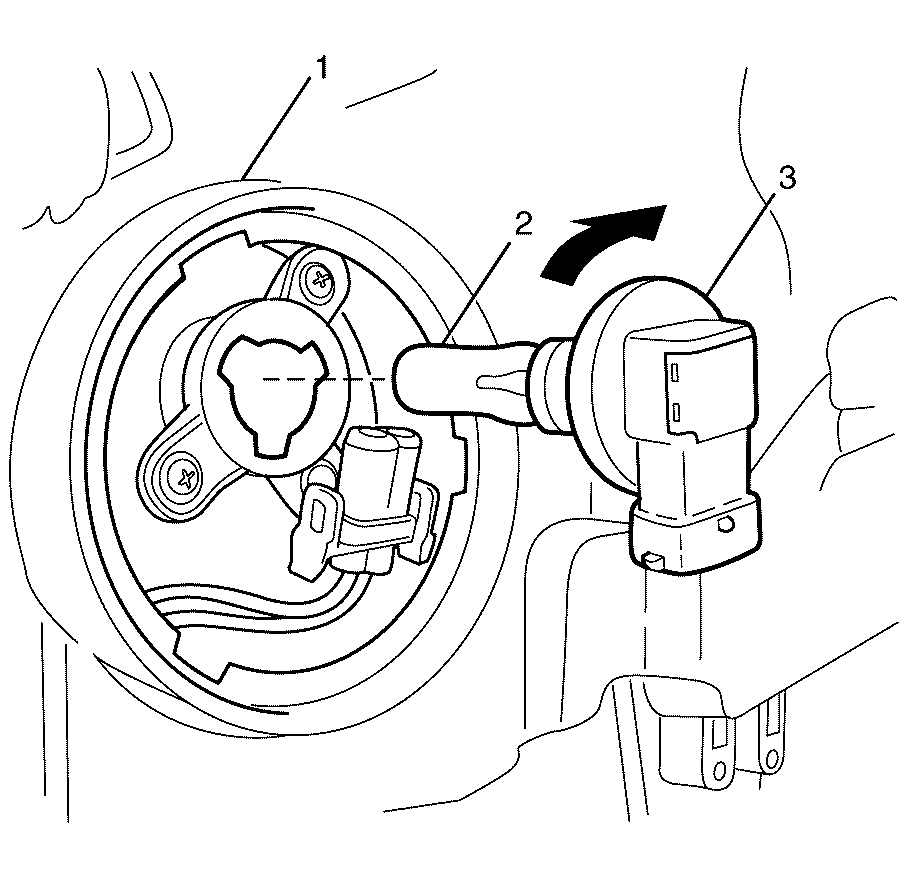 1
2
3