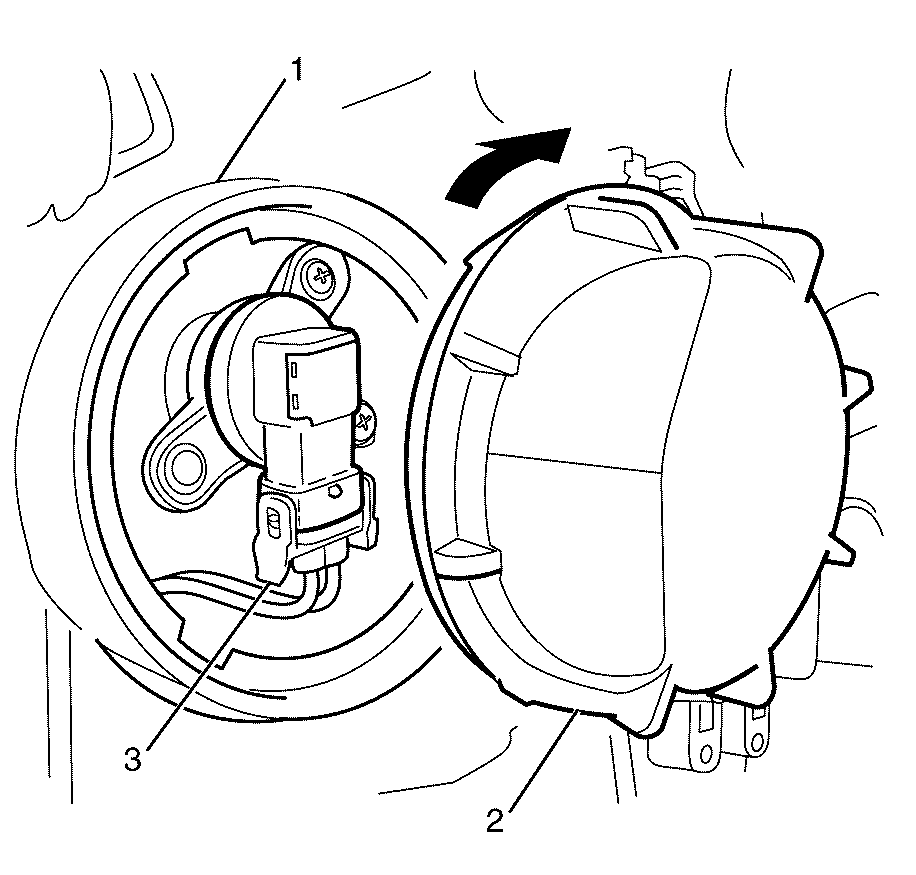 1
3
2