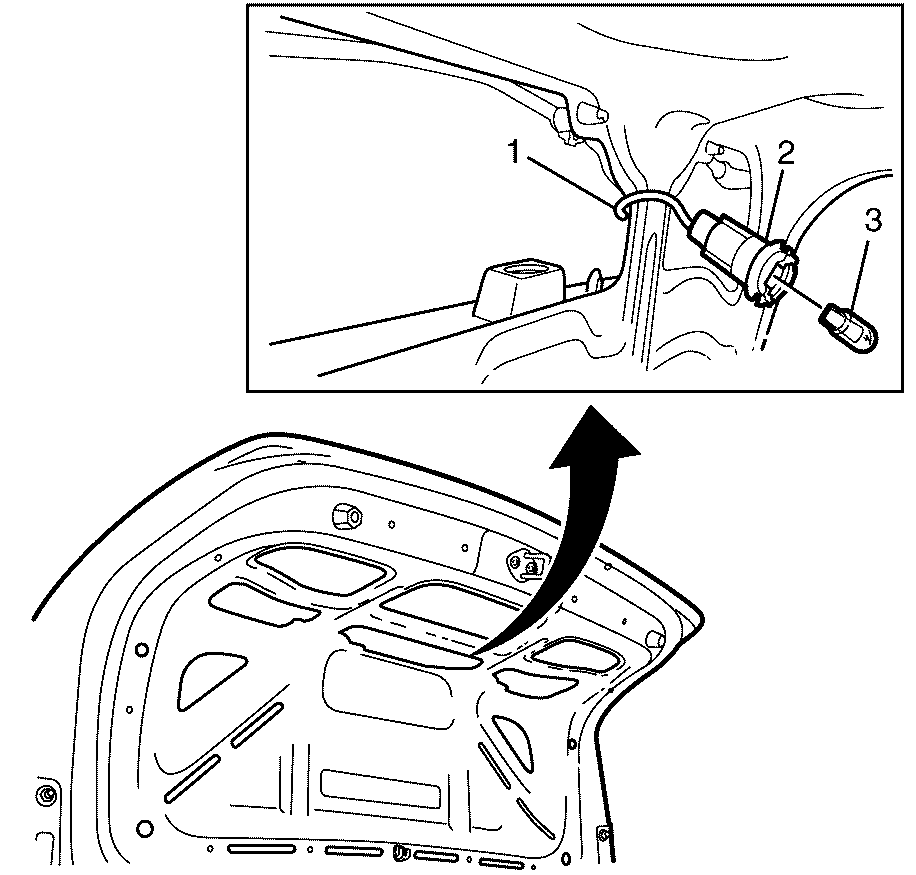 1
2
3