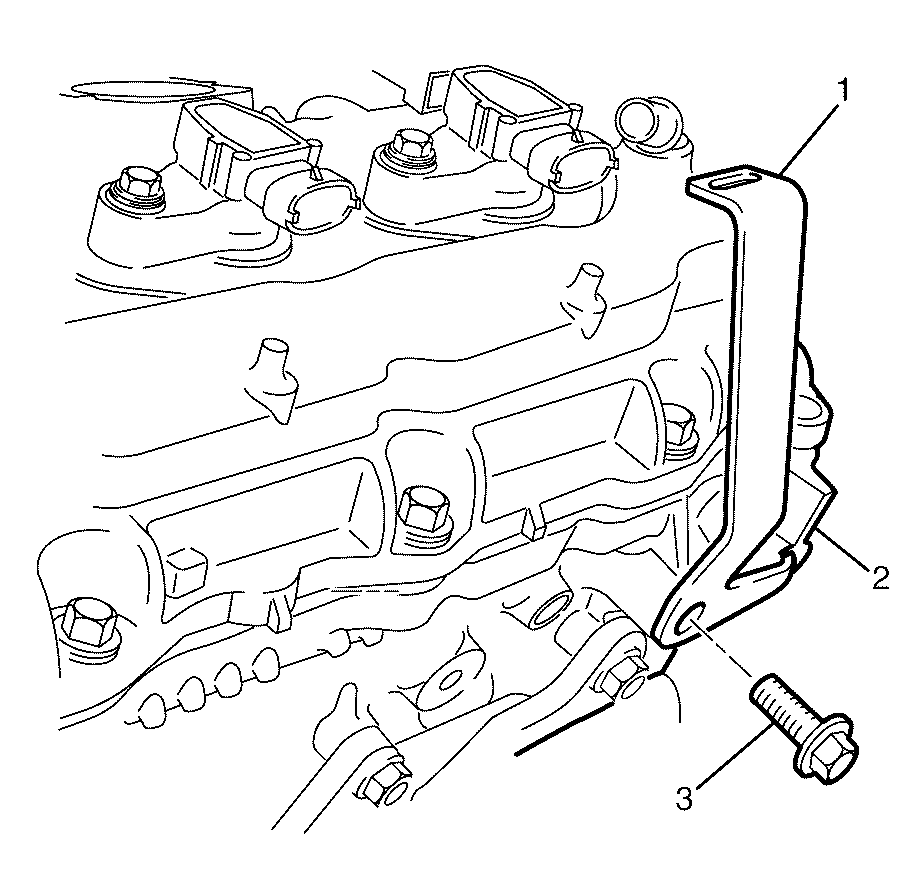 1
2
3