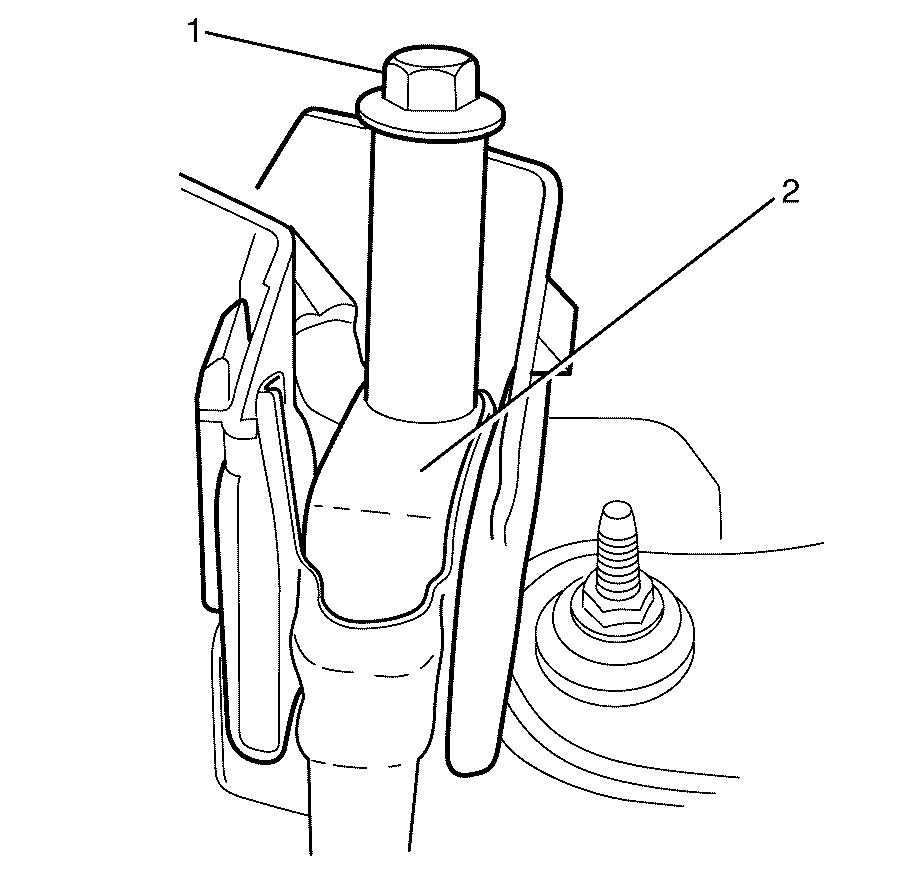 1
2