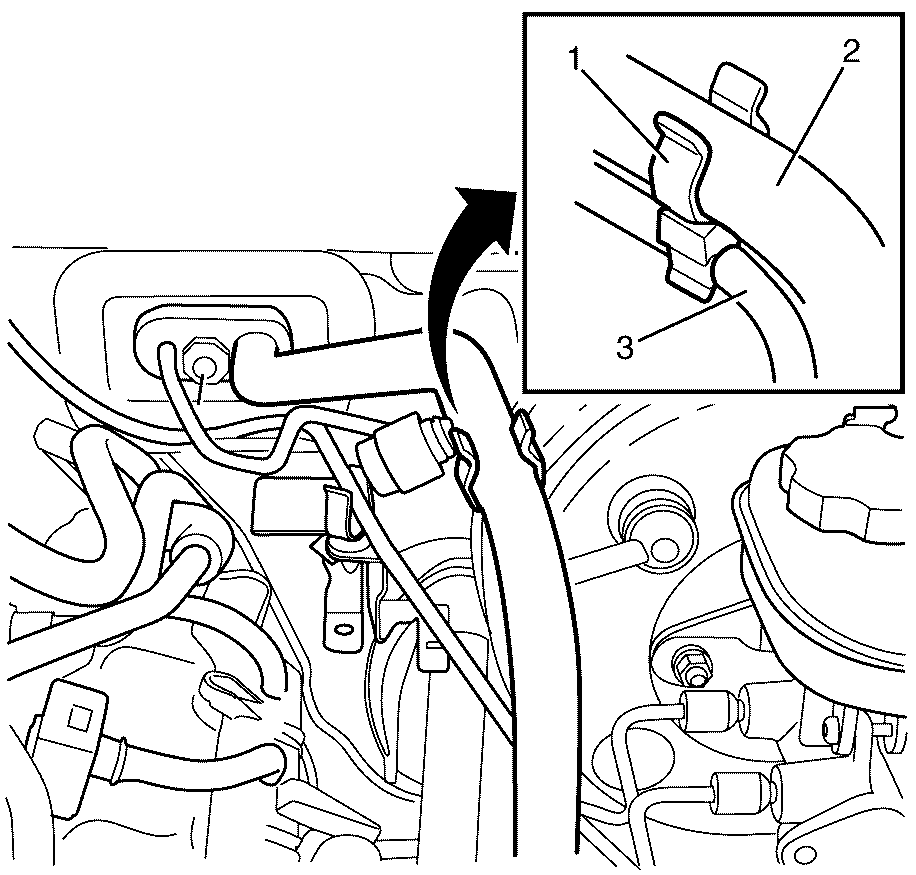 1
2
3