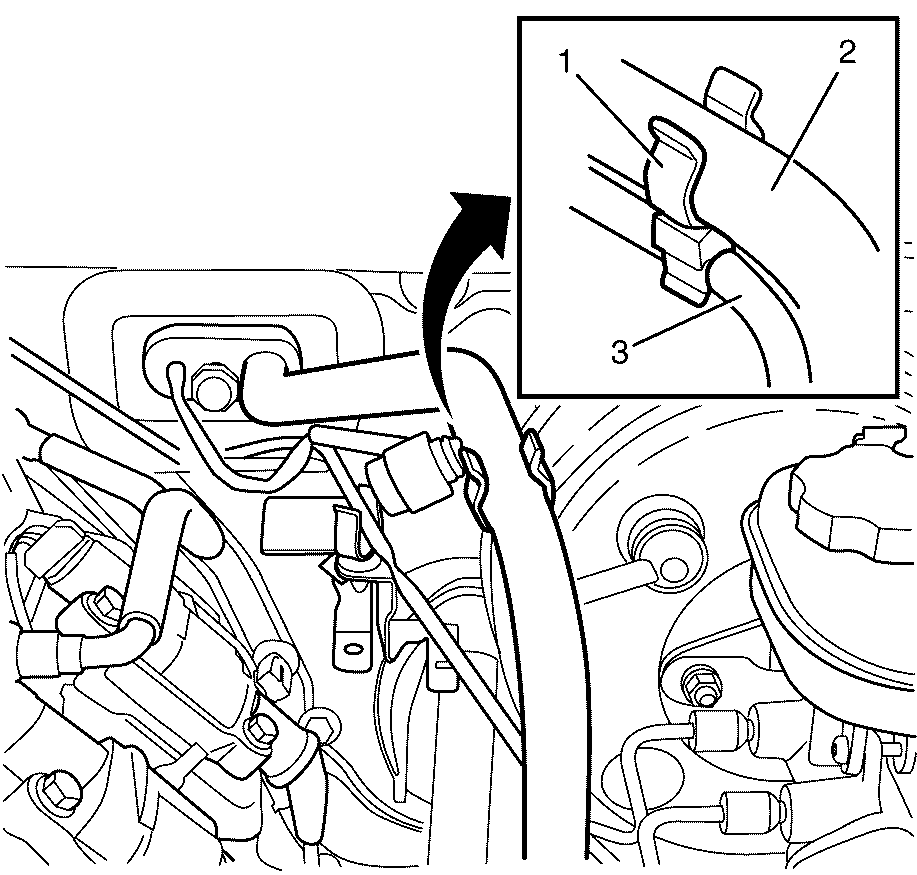 1
2
3