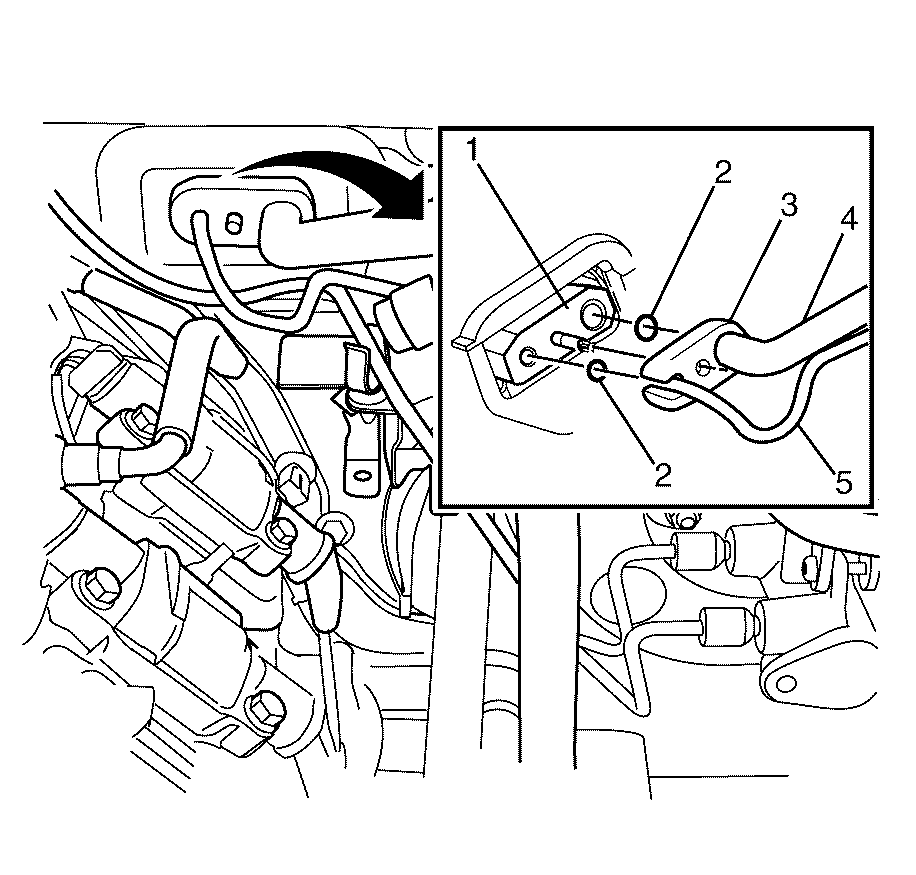 1
2
3
4
2
5