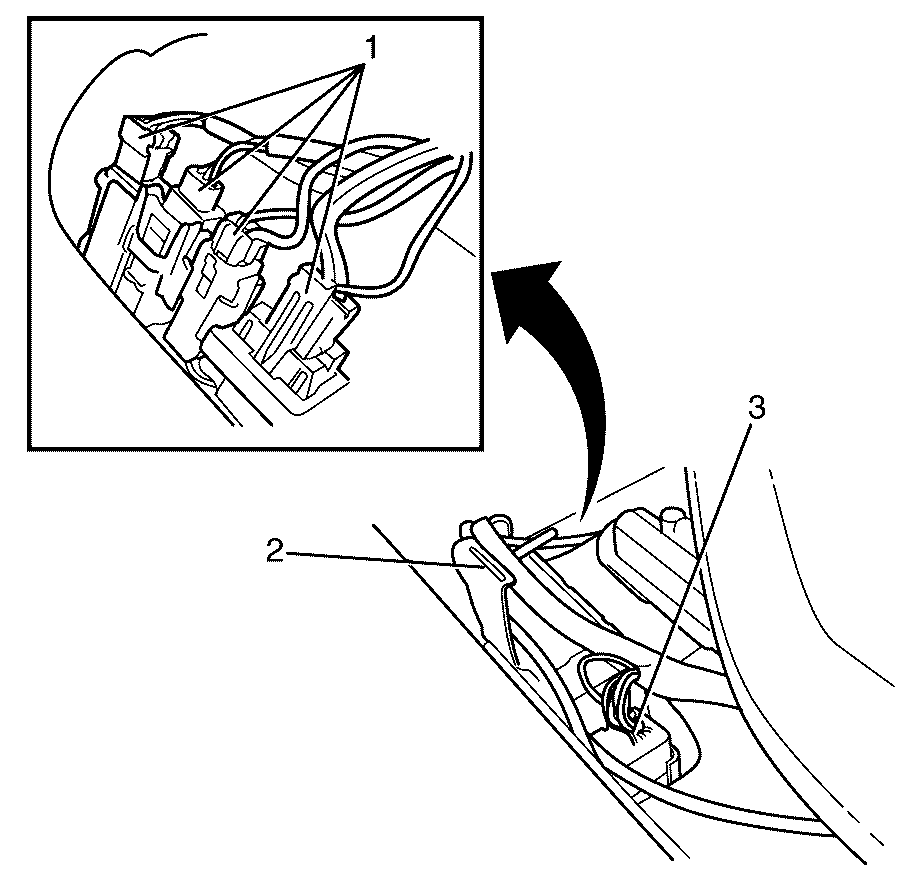 1
3
2