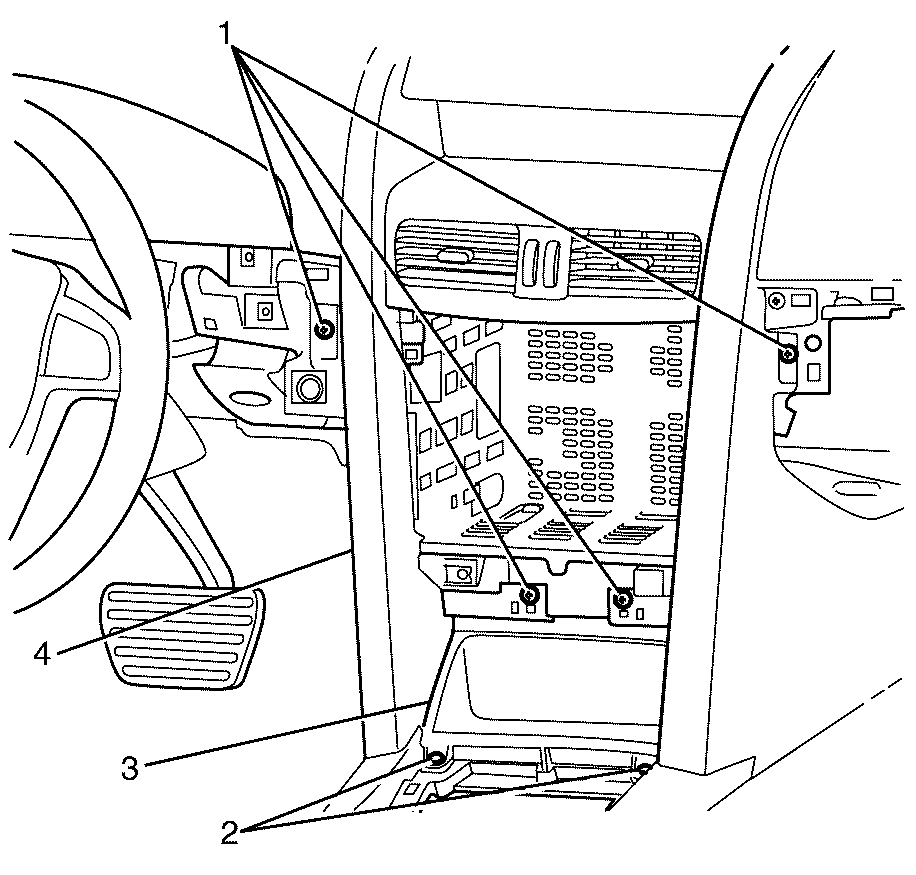 1
4
3
2