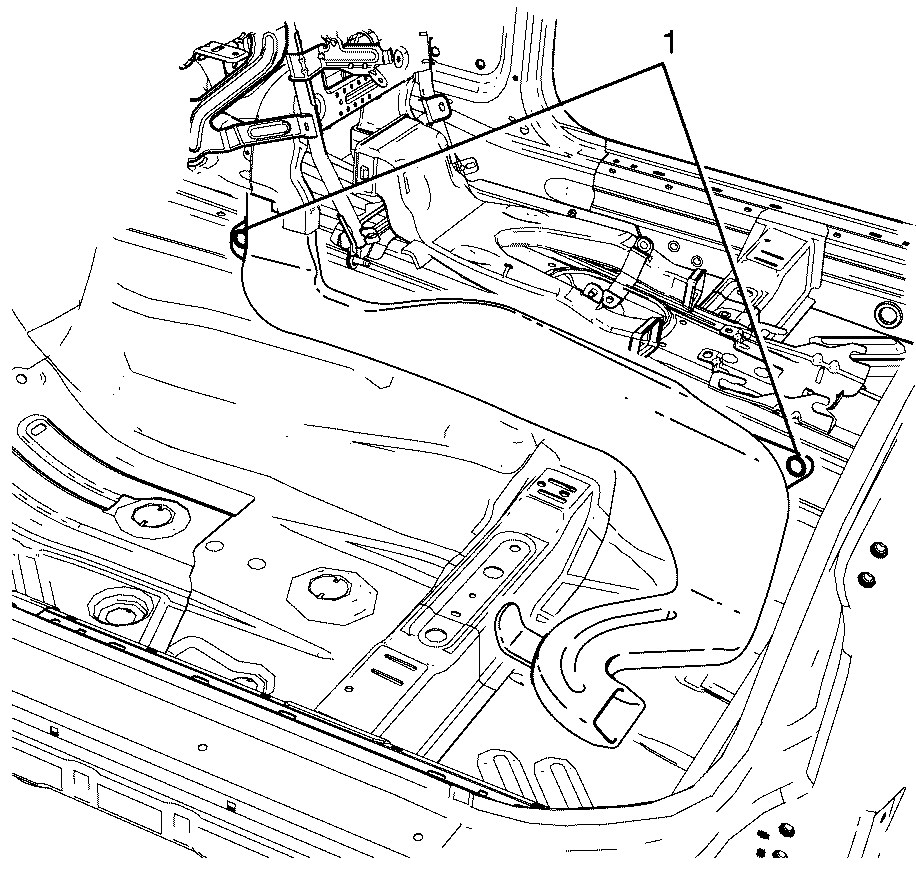 1