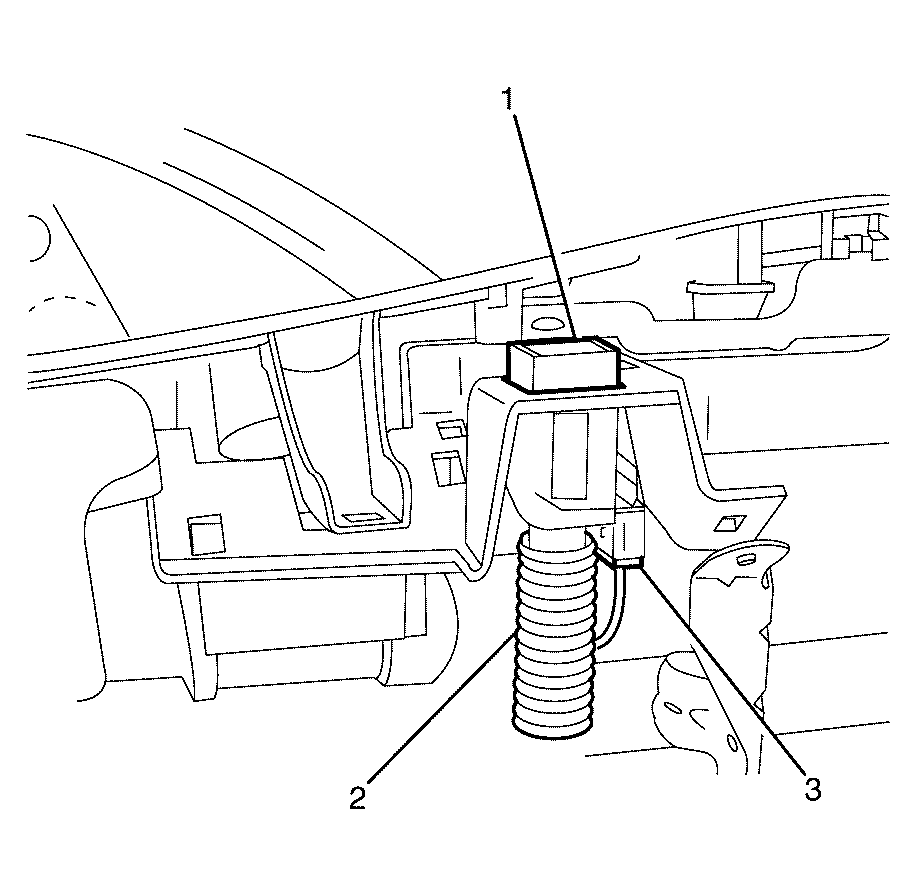 1
2
3