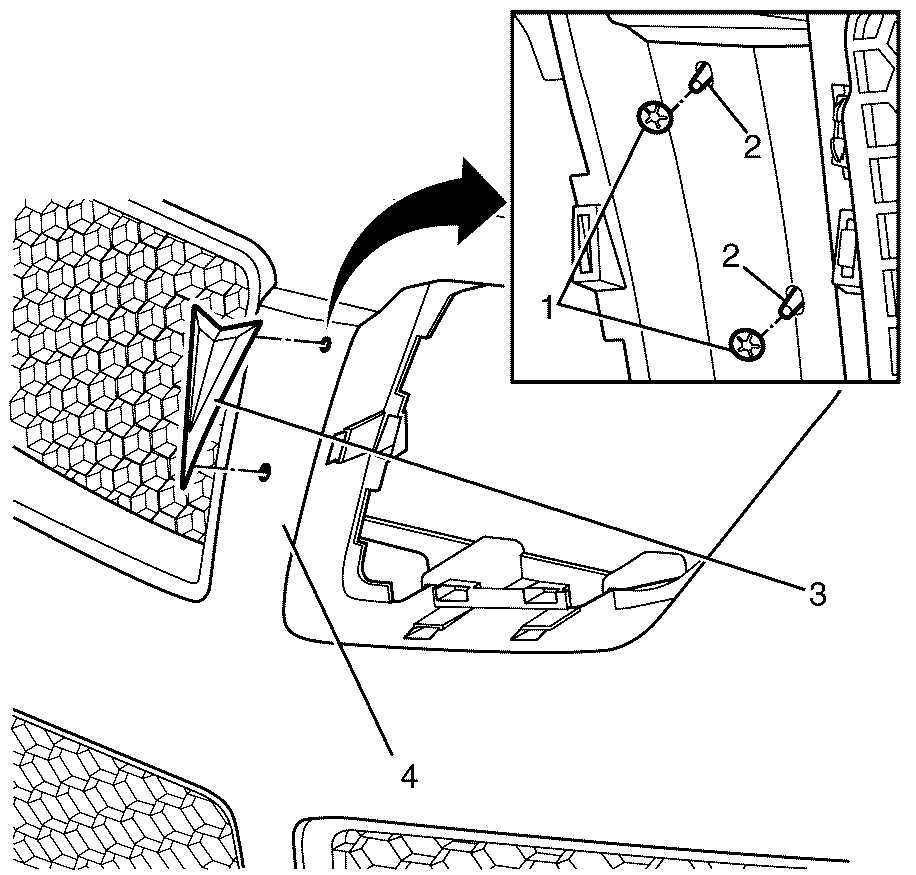 2
2
1
3
4